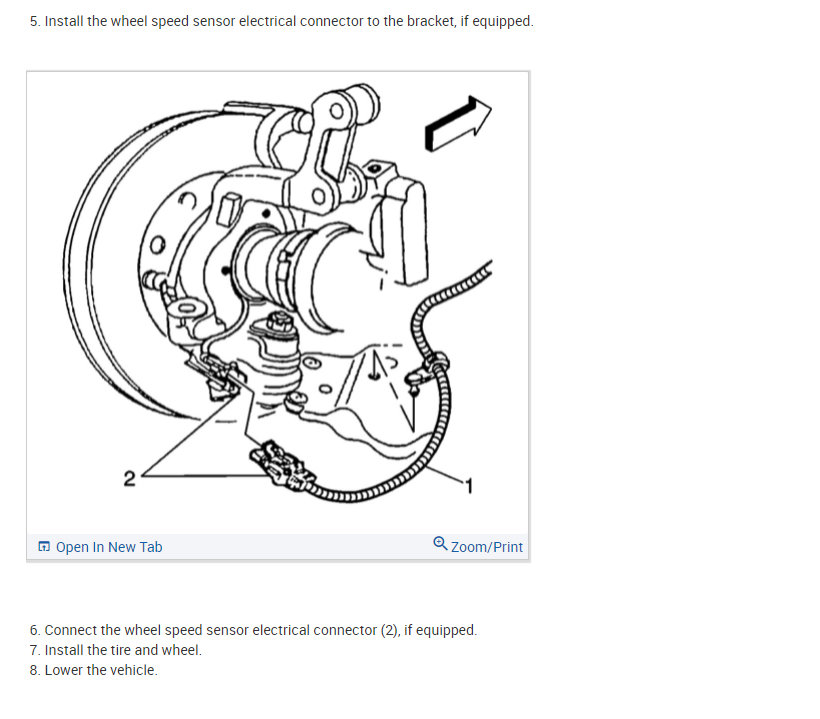 5. Install the wheel speed sensor electrical connector to the bracket, if equipped.

2

1

Open In New Tab

Zoom/Print

6. Connect the wheel speed sensor electrical connector (2), if equipped.
7. Install the tire and wheel.
8. Lower the vehicle.