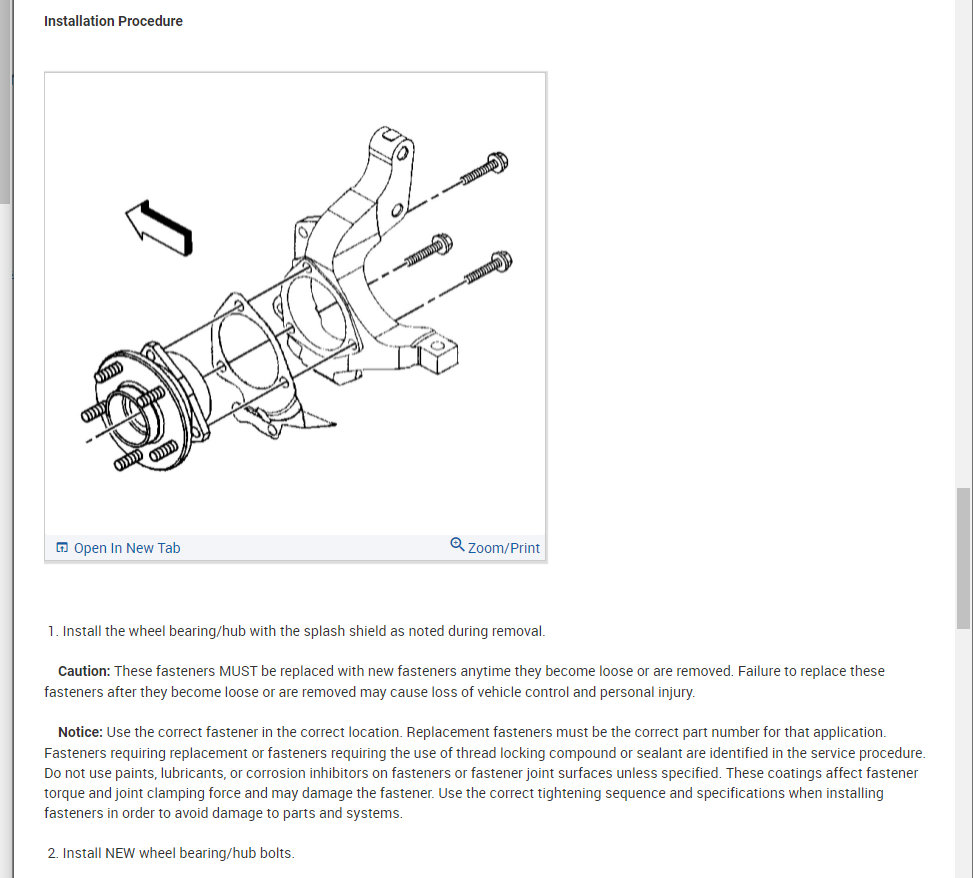 Installation Procedure

Open In New Tab

Zoom/Print

1. Install the wheel bearing/hub with the splash shield as noted during removal.

Caution: These fasteners MUST be replaced with new fasteners anytime they become loose or are removed. Failure to replace these fasteners after they become loose or are removed may cause loss of vehicle control and personal injury.

Notice: Use the correct fastener in the correct location. Replacement fasteners must be the correct part number for that application. Fasteners requiring replacement or fasteners requiring the use of thread locking compound or sealant are identified in the service procedure. Do not use paints, lubricants, or corrosion inhibitors on fasteners or fastener joint surfaces unless specified. These coatings affect fastener torque and joint clamping force and may damage the fastener. Use the correct tightening sequence and specifications when installing fasteners in order to avoid damage to parts and systems.

2. Install NEW wheel bearing/hub bolts.