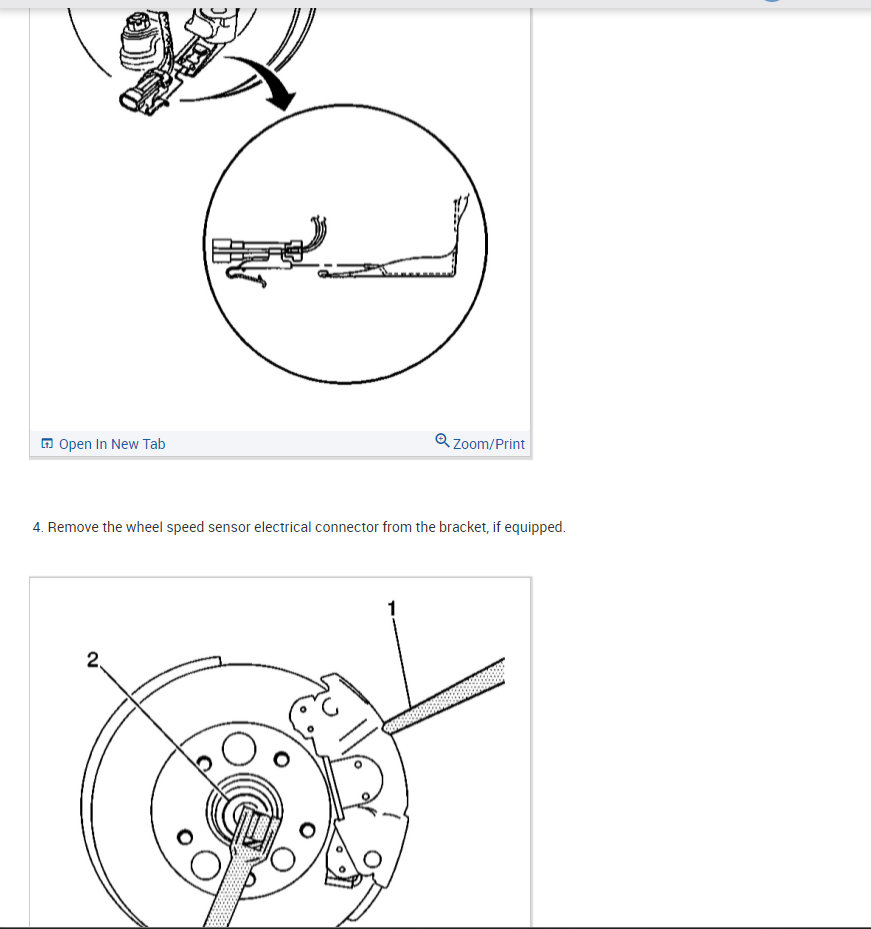 Open In New Tab

Zoom/Print

4. Remove the wheel speed sensor electrical connector from the bracket, if equipped.

1

2