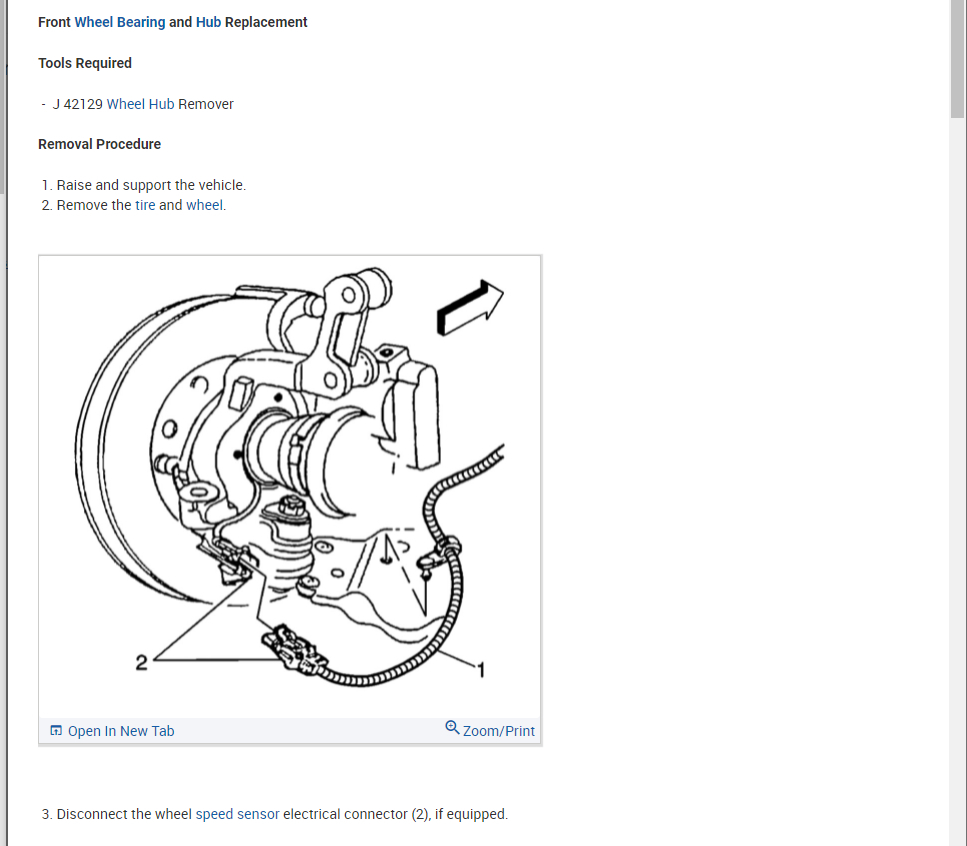 Front Wheel Bearing and Hub Replacement

Tools Required

- J 42129 Wheel Hub Remover

Removal Procedure

1. Raise and support the vehicle.
2. Remove the tire and wheel.

2

1

Open In New Tab

Zoom/Print

3. Disconnect the wheel speed sensor electrical connector (2), if equipped.