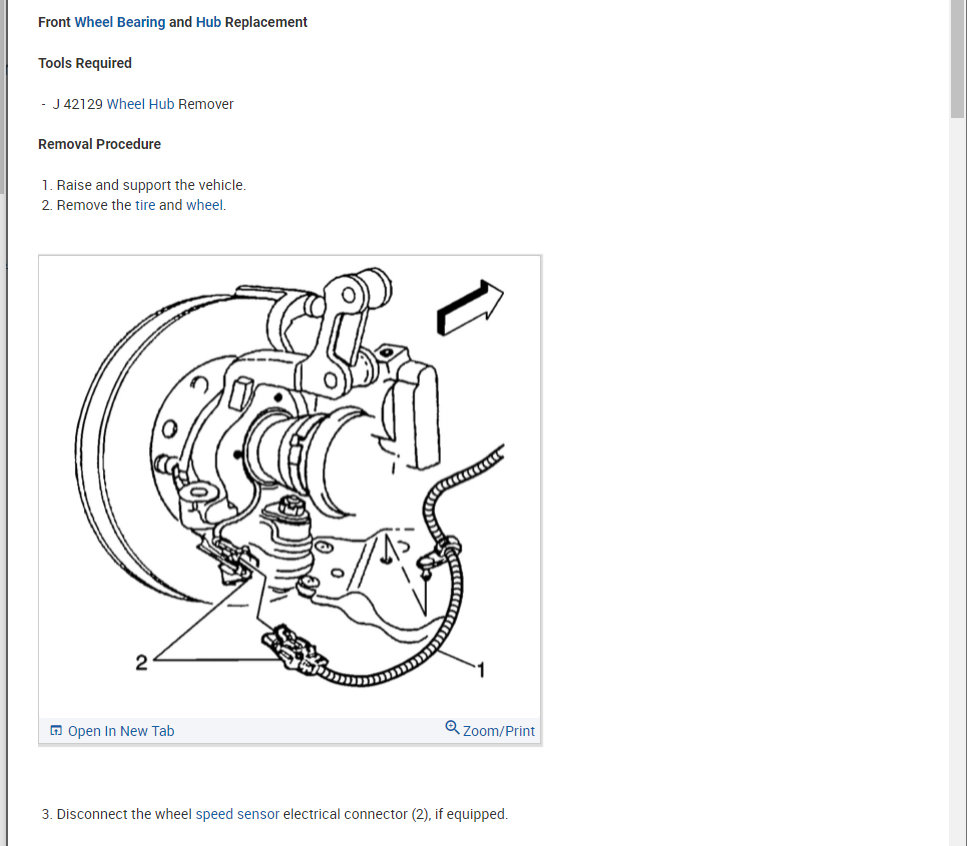 Front Wheel Bearing and Hub Replacement

Tools Required

- J 42129 Wheel Hub Remover

Removal Procedure

1. Raise and support the vehicle.
2. Remove the tire and wheel.

2

1

Open In New Tab

Zoom/Print

3. Disconnect the wheel speed sensor electrical connector (2), if equipped.