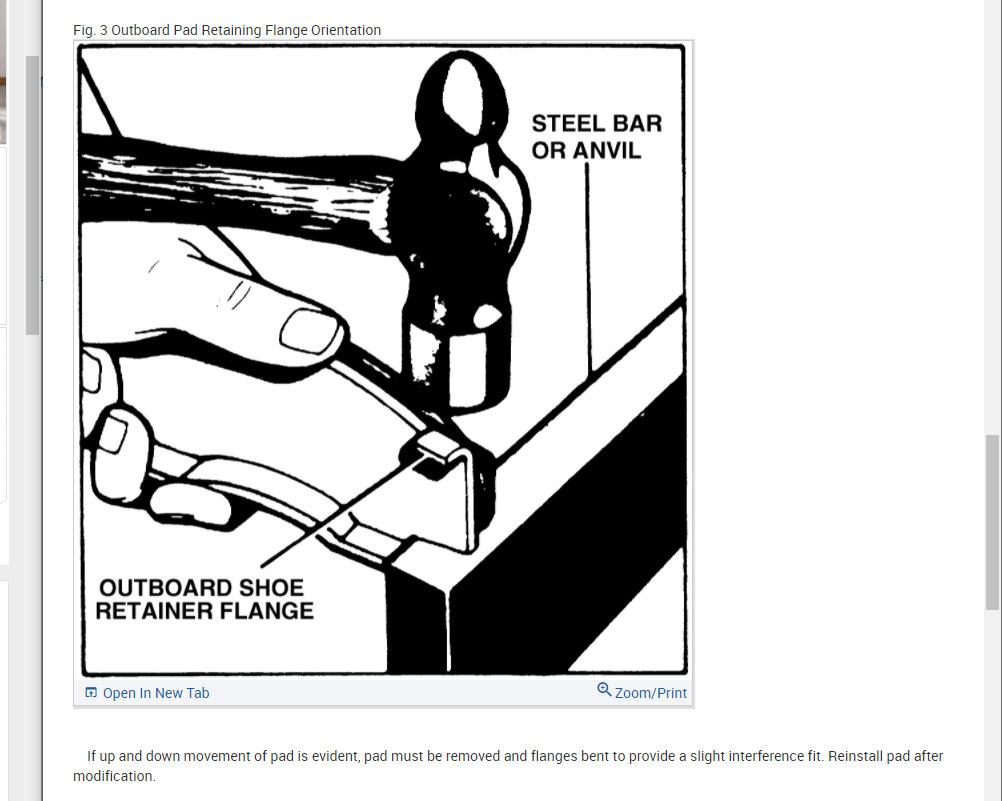 Fig. 3 Outboard Pad Retaining Flange Orientation

STEEL BAR OR ANVIL

OUTBOARD SHOE RETAINER FLANGE

Open In New Tab

Zoom/Print

If up and down movement of pad is evident, pad must be removed and flanges bent to provide a slight interference fit. Reinstall pad after modification.