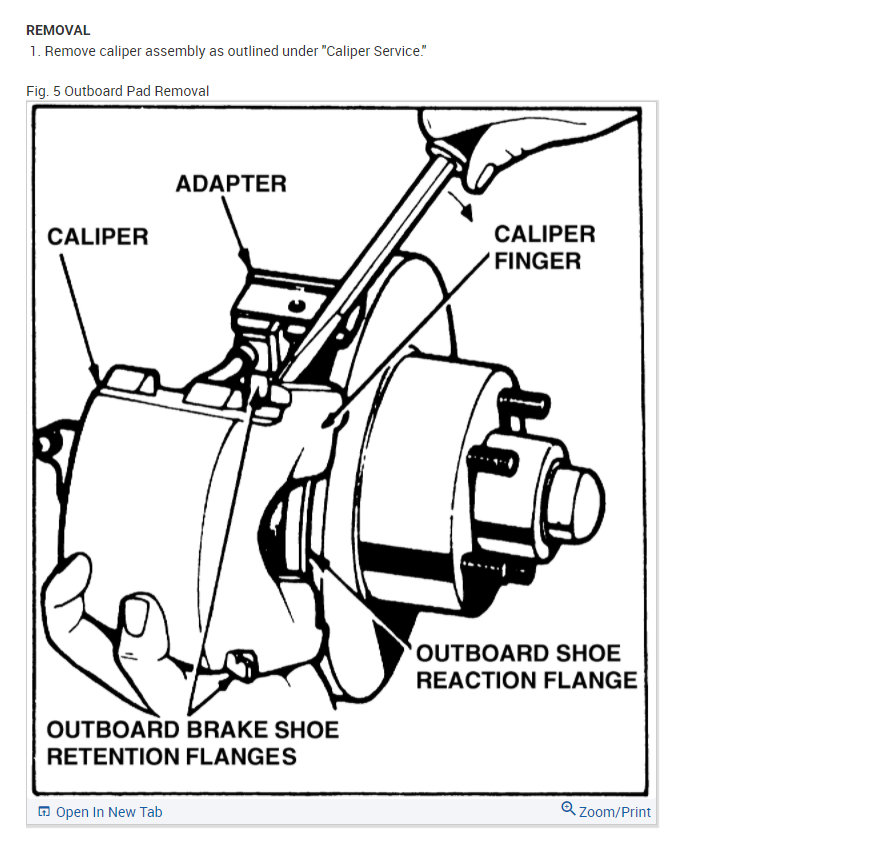 REMOVAL
1. Remove caliper assembly as outlined under "Caliper Service."

Fig. 5 Outboard Pad Removal

ADAPTER
CALIPER
CALIPER FINGER
OUTBOARD SHOE REACTION FLANGE
OUTBOARD BRAKE SHOE RETENTION FLANGES

Open In New Tab
Zoom/Print