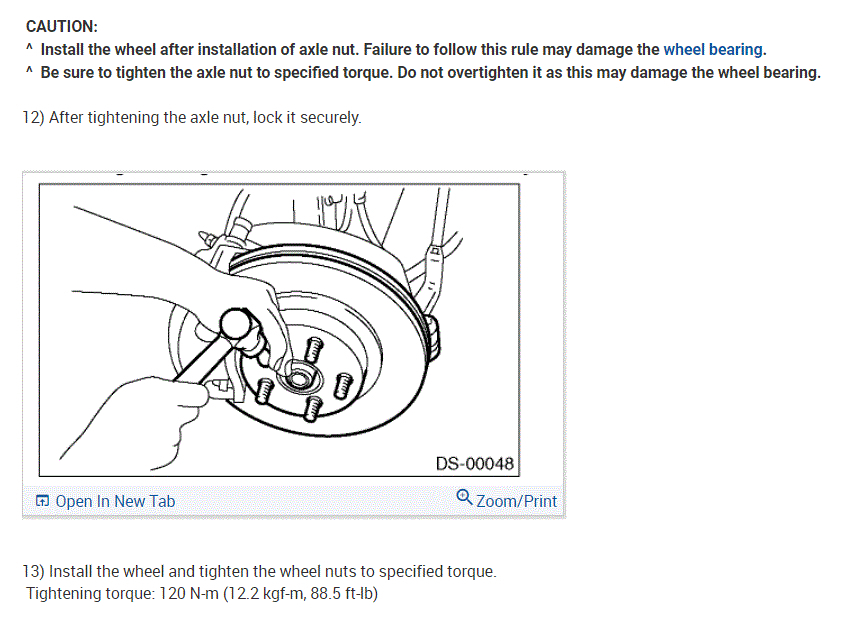 CAUTION:
^ Install the wheel after installation of axle nut. Failure to follow this rule may damage the wheel bearing.
^ Be sure to tighten the axle nut to specified torque. Do not overtighten it as this may damage the wheel bearing.

12) After tightening the axle nut, lock it securely.

DS-00048

Open In New Tab

Zoom/Print

13) Install the wheel and tighten the wheel nuts to specified torque.
Tightening torque: 120 N-m (12.2 kgf-m, 88.5 ft-lb)