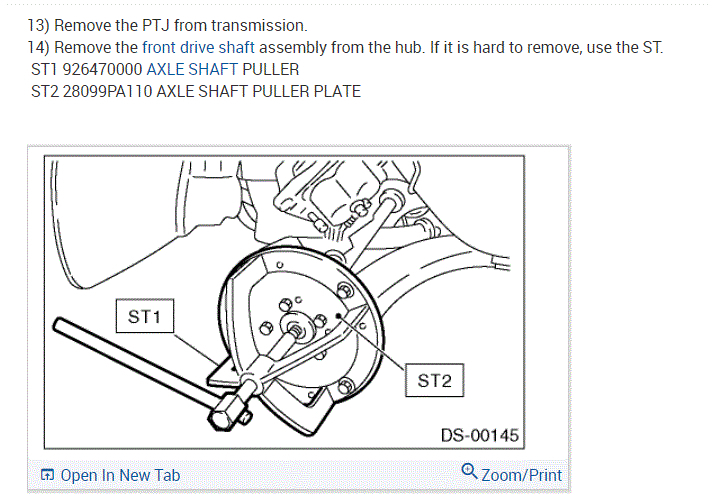 13) Remove the PTJ from transmission.
14) Remove the front drive shaft assembly from the hub. If it is hard to remove, use the ST.
ST1 926470000 AXLE SHAFT PULLER
ST2 28099PA110 AXLE SHAFT PULLER PLATE

ST1
ST2
DS-00145

Open In New Tab
Zoom/Print