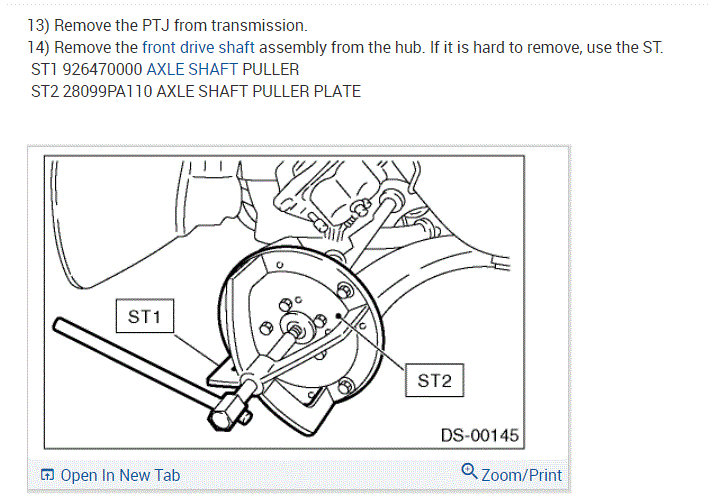 13) Remove the PTJ from transmission.
14) Remove the front drive shaft assembly from the hub. If it is hard to remove, use the ST.
ST1 926470000 AXLE SHAFT PULLER
ST2 28099PA110 AXLE SHAFT PULLER PLATE

ST1

ST2

DS-00145

Open In New Tab

Zoom/Print