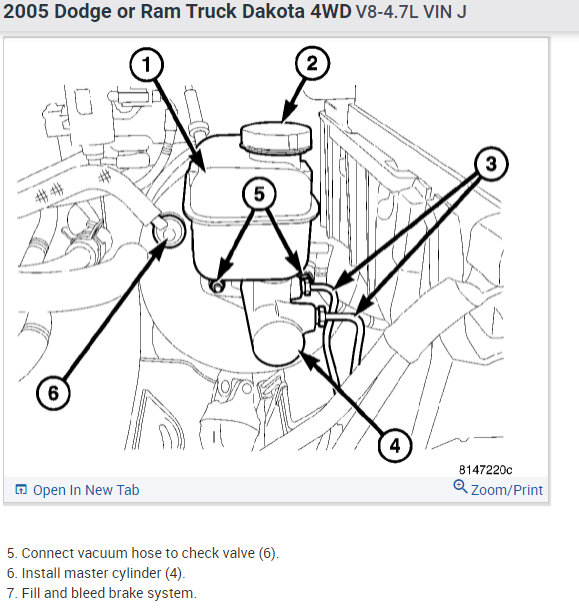 2005 Dodge or Ram Truck Dakota 4WD V8-4.7L VIN J

1
2
3
5
6
4

8147220c

Open In New Tab
Zoom/Print

5. Connect vacuum hose to check valve (6).
6. Install master cylinder (4).
7. Fill and bleed brake system.