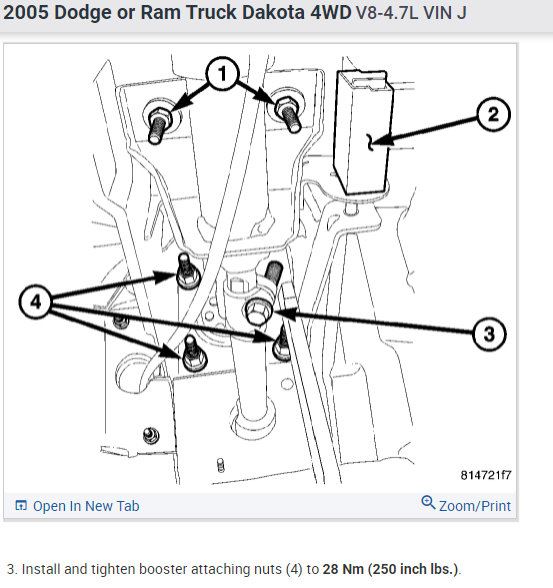 2005 Dodge or Ram Truck Dakota 4WD V8-4.7L VIN J

1
2
4
3

814721f7

Open In New Tab
Zoom/Print

3. Install and tighten booster attaching nuts (4) to 28 Nm (250 inch lbs.).