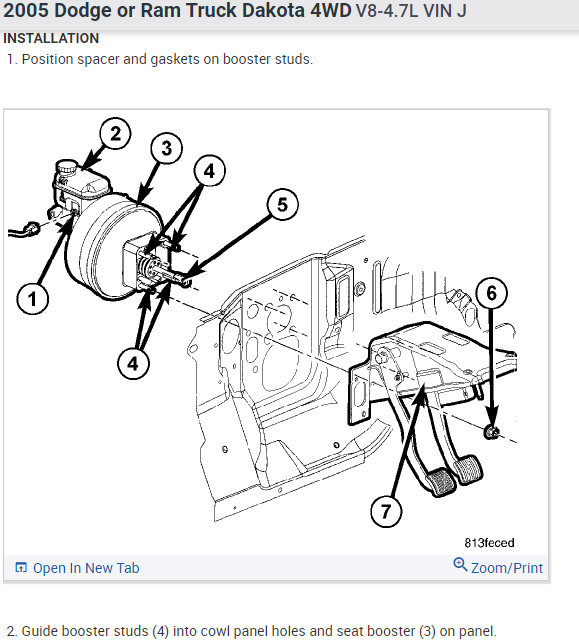 2005 Dodge or Ram Truck Dakota 4WD V8-4.7L VIN J

INSTALLATION

1. Position spacer and gaskets on booster studs.

2
3
4
5
1
4
6
7

813feced

Open In New Tab
Zoom/Print

2. Guide booster studs (4) into cowl panel holes and seat booster (3) on panel.