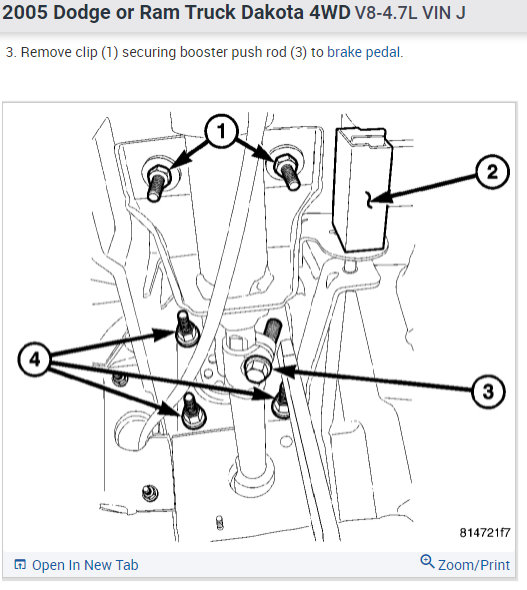 2005 Dodge or Ram Truck Dakota 4WD V8-4.7L VIN J

3. Remove clip (1) securing booster push rod (3) to brake pedal.

1
2
4
3

814721f7

Open In New Tab

Zoom/Print