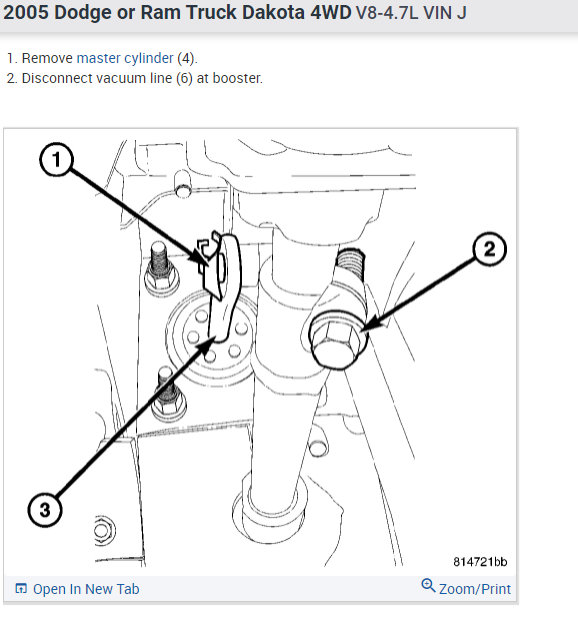 2005 Dodge or Ram Truck Dakota 4WD V8-4.7L VIN J

1. Remove master cylinder (4).
2. Disconnect vacuum line (6) at booster.

1

2

3

814721bb

Open In New Tab

Zoom/Print