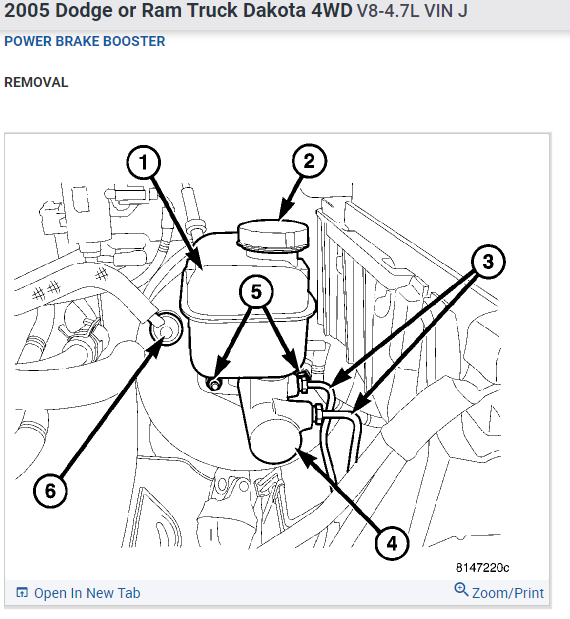 2005 Dodge or Ram Truck Dakota 4WD V8-4.7L VIN J

POWER BRAKE BOOSTER

REMOVAL

1
2
3
5
6
4

8147220c

Open In New Tab

Zoom/Print