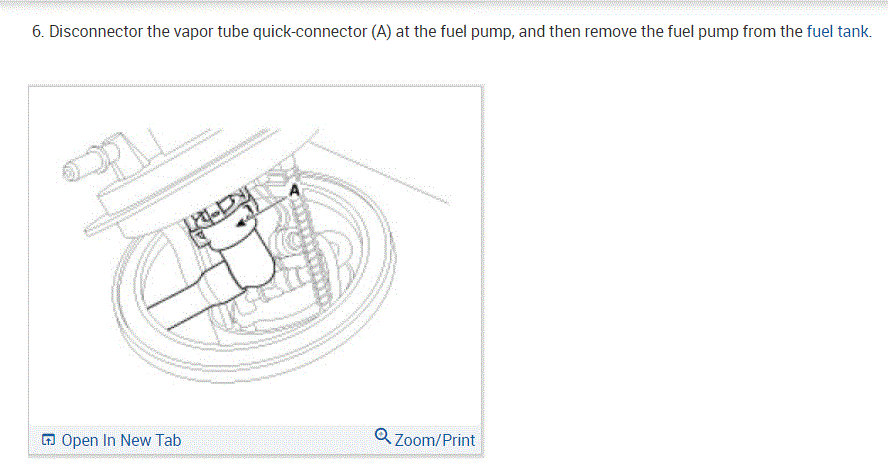 6. Disconnector the vapor tube quick-connector (A) at the fuel pump, and then remove the fuel pump from the fuel tank.

A

Open In New Tab

Zoom/Print