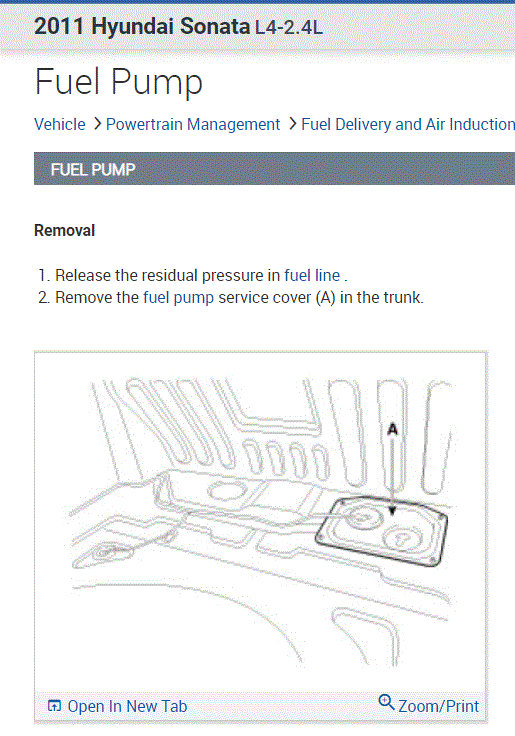 2011 Hyundai Sonata L4-2.4L

Fuel Pump

Vehicle > Powertrain Management > Fuel Delivery and Air Induction

FUEL PUMP

Removal

1. Release the residual pressure in fuel line .
2. Remove the fuel pump service cover (A) in the trunk.

A

Open In New Tab

Zoom/Print