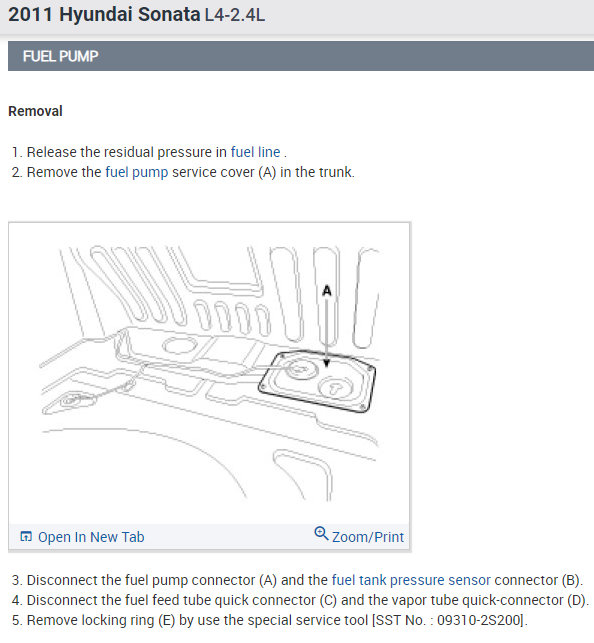 2011 Hyundai Sonata L4-2.4L

FUEL PUMP

Removal

1. Release the residual pressure in fuel line .
2. Remove the fuel pump service cover (A) in the trunk.

A

Open In New Tab
Zoom/Print

3. Disconnect the fuel pump connector (A) and the fuel tank pressure sensor connector (B).
4. Disconnect the fuel feed tube quick connector (C) and the vapor tube quick-connector (D).
5. Remove locking ring (E) by use the special service tool [SST No. : 09310-2S200].