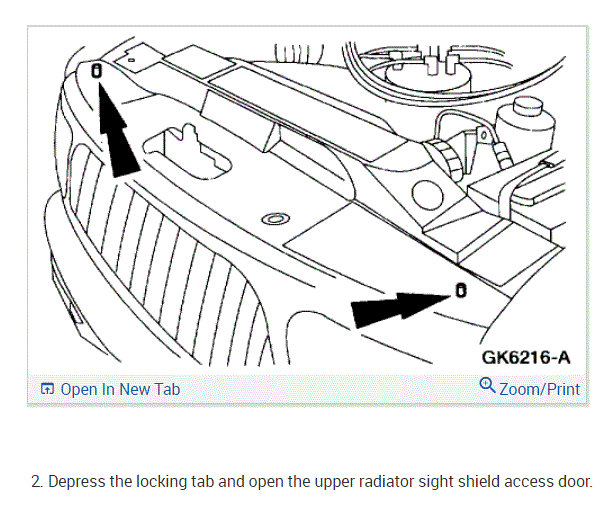 GK6216-A

Open In New Tab

Zoom/Print

2. Depress the locking tab and open the upper radiator sight shield access door.