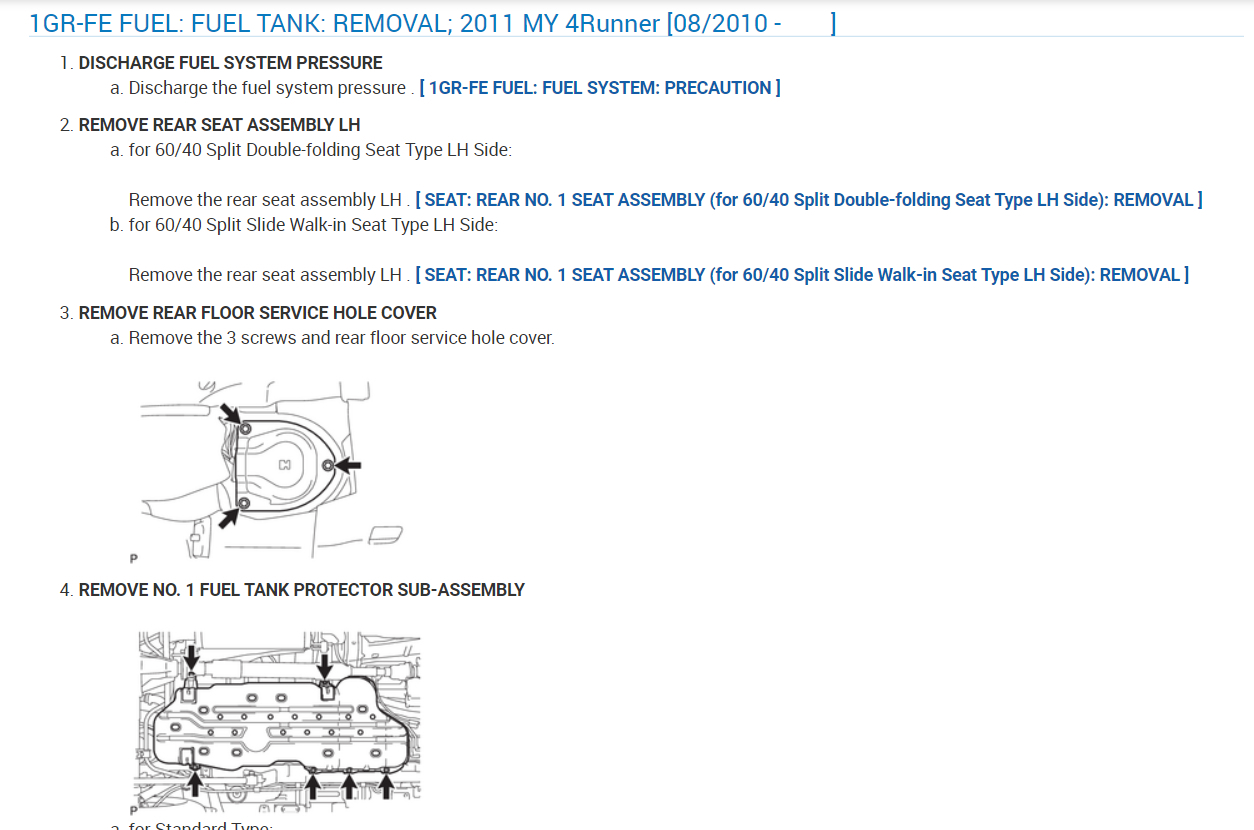 1GR-FE FUEL: FUEL TANK: REMOVAL; 2011 MY 4Runner [08/2010 - ]

1. DISCHARGE FUEL SYSTEM PRESSURE
a. Discharge the fuel system pressure . [ 1GR-FE FUEL: FUEL SYSTEM: PRECAUTION ]

2. REMOVE REAR SEAT ASSEMBLY LH
a. for 60/40 Split Double-folding Seat Type LH Side:

Remove the rear seat assembly LH . [ SEAT: REAR NO. 1 SEAT ASSEMBLY (for 60/40 Split Double-folding Seat Type LH Side): REMOVAL ]
b. for 60/40 Split Slide Walk-in Seat Type LH Side:

Remove the rear seat assembly LH . [ SEAT: REAR NO. 1 SEAT ASSEMBLY (for 60/40 Split Slide Walk-in Seat Type LH Side): REMOVAL ]

3. REMOVE REAR FLOOR SERVICE HOLE COVER
a. Remove the 3 screws and rear floor service hole cover.

P

4. REMOVE NO. 1 FUEL TANK PROTECTOR SUB-ASSEMBLY

P

a. for Standard Type: