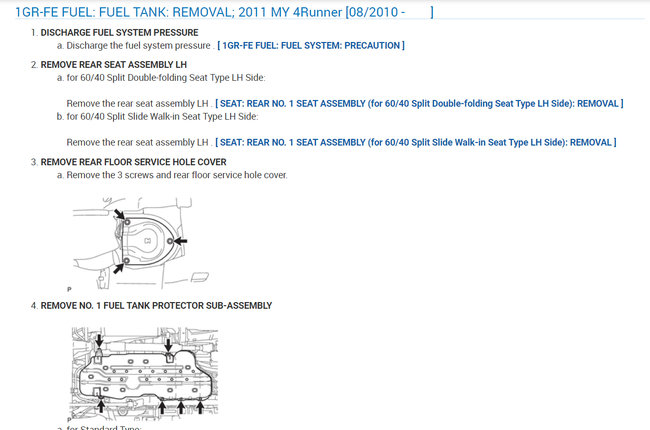 1GR-FE FUEL: FUEL TANK: REMOVAL; 2011 MY 4Runner [08/2010 - ]

1. DISCHARGE FUEL SYSTEM PRESSURE

a. Discharge the fuel system pressure . [ 1GR-FE FUEL: FUEL SYSTEM: PRECAUTION ]

2. REMOVE REAR SEAT ASSEMBLY LH

a. for 60/40 Split Double-folding Seat Type LH Side:

Remove the rear seat assembly LH . [ SEAT: REAR NO. 1 SEAT ASSEMBLY (for 60/40 Split Double-folding Seat Type LH Side): REMOVAL ]

b. for 60/40 Split Slide Walk-in Seat Type LH Side:

Remove the rear seat assembly LH . [ SEAT: REAR NO. 1 SEAT ASSEMBLY (for 60/40 Split Slide Walk-in Seat Type LH Side): REMOVAL ]

3. REMOVE REAR FLOOR SERVICE HOLE COVER

a. Remove the 3 screws and rear floor service hole cover.

P

4. REMOVE NO. 1 FUEL TANK PROTECTOR SUB-ASSEMBLY

a. for Standard Type: