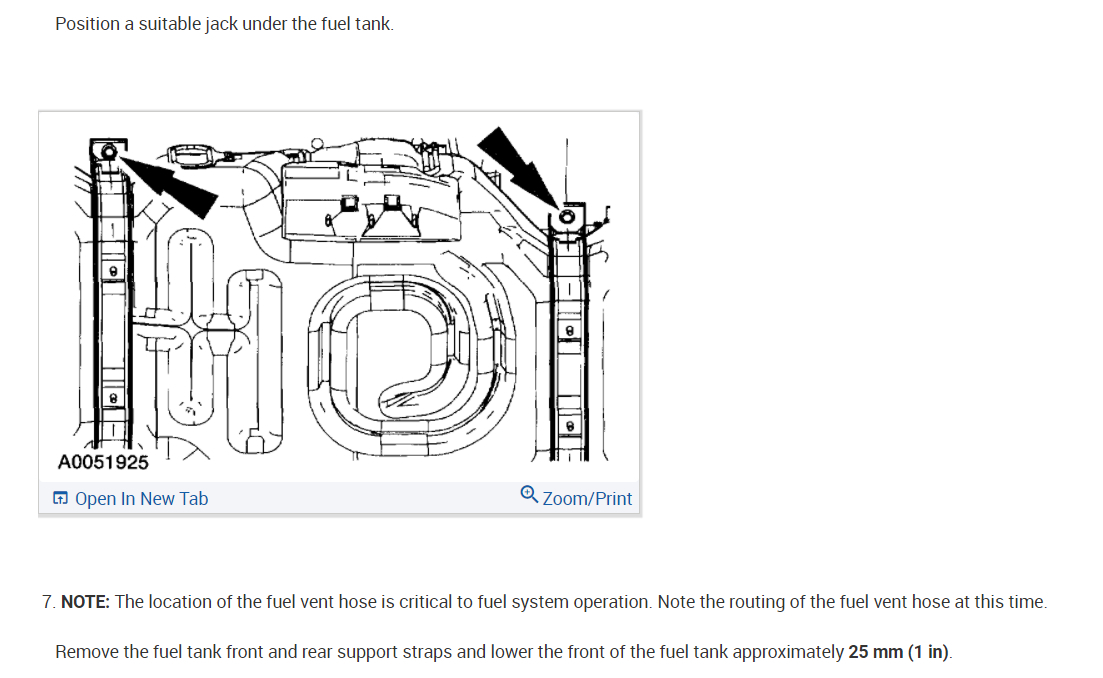 Position a suitable jack under the fuel tank.

A0051925

Open In New Tab

Zoom/Print

7. NOTE: The location of the fuel vent hose is critical to fuel system operation. Note the routing of the fuel vent hose at this time.

Remove the fuel tank front and rear support straps and lower the front of the fuel tank approximately 25 mm (1 in).