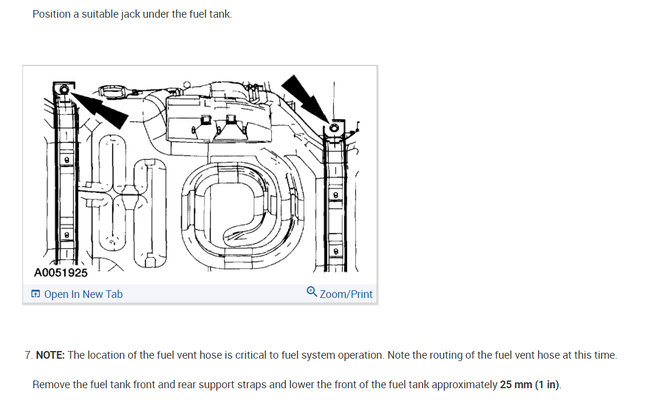 Position a suitable jack under the fuel tank.

A0051925

Open In New Tab

Zoom/Print

7. NOTE: The location of the fuel vent hose is critical to fuel system operation. Note the routing of the fuel vent hose at this time.

Remove the fuel tank front and rear support straps and lower the front of the fuel tank approximately 25 mm (1 in).