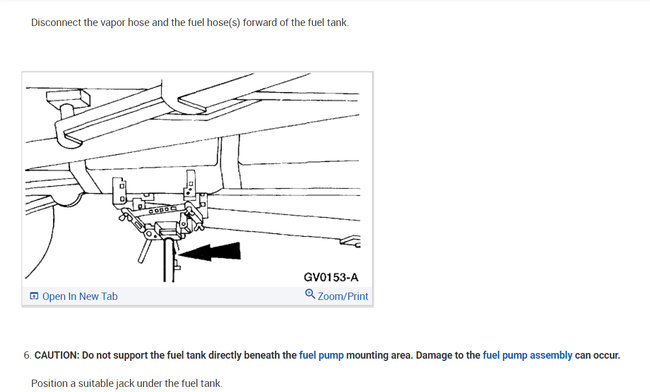 Disconnect the vapor hose and the fuel hose(s) forward of the fuel tank.

GV0153-A

Open In New Tab

Zoom/Print

6. CAUTION: Do not support the fuel tank directly beneath the fuel pump mounting area. Damage to the fuel pump assembly can occur.

Position a suitable jack under the fuel tank.