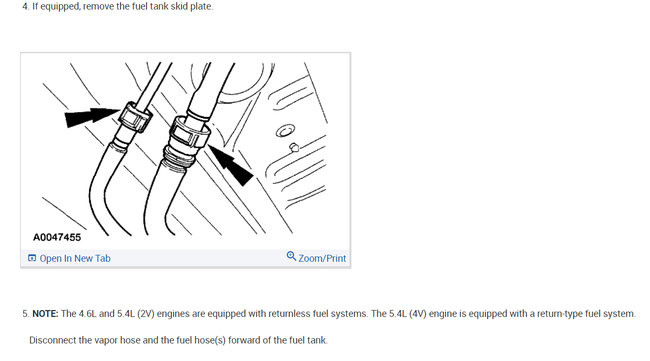 4. If equipped, remove the fuel tank skid plate.

A0047455

Open In New Tab

Zoom/Print

5. NOTE: The 4.6L and 5.4L (2V) engines are equipped with returnless fuel systems. The 5.4L (4V) engine is equipped with a return-type fuel system.

Disconnect the vapor hose and the fuel hose(s) forward of the fuel tank.