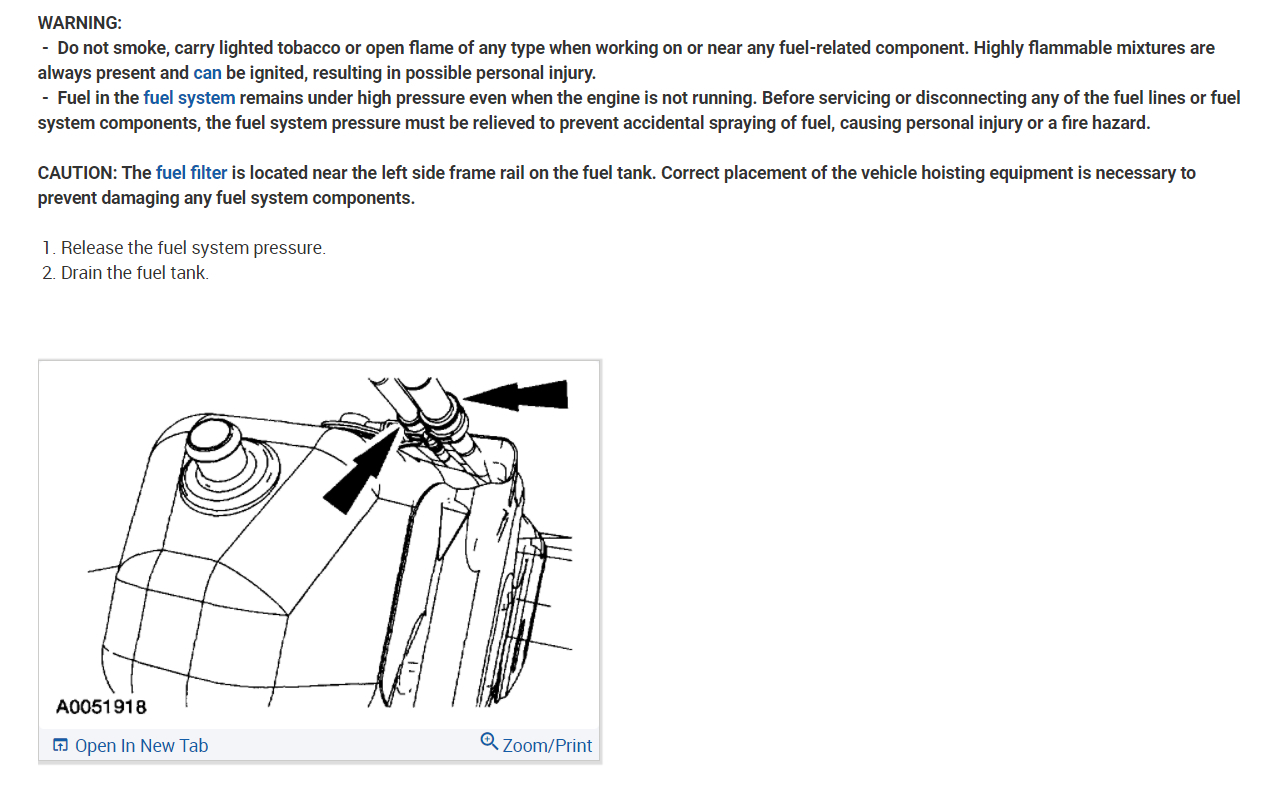 WARNING:
- Do not smoke, carry lighted tobacco or open flame of any type when working on or near any fuel-related component. Highly flammable mixtures are always present and can be ignited, resulting in possible personal injury.
- Fuel in the fuel system remains under high pressure even when the engine is not running. Before servicing or disconnecting any of the fuel lines or fuel system components, the fuel system pressure must be relieved to prevent accidental spraying of fuel, causing personal injury or a fire hazard.

CAUTION: The fuel filter is located near the left side frame rail on the fuel tank. Correct placement of the vehicle hoisting equipment is necessary to prevent damaging any fuel system components.

1. Release the fuel system pressure.
2. Drain the fuel tank.

A0051918

Open In New Tab
Zoom/Print