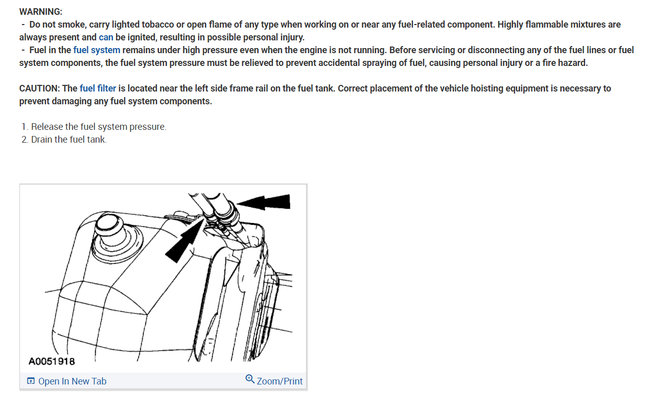 WARNING:
- Do not smoke, carry lighted tobacco or open flame of any type when working on or near any fuel-related component. Highly flammable mixtures are always present and can be ignited, resulting in possible personal injury.
- Fuel in the fuel system remains under high pressure even when the engine is not running. Before servicing or disconnecting any of the fuel lines or fuel system components, the fuel system pressure must be relieved to prevent accidental spraying of fuel, causing personal injury or a fire hazard.

CAUTION: The fuel filter is located near the left side frame rail on the fuel tank. Correct placement of the vehicle hoisting equipment is necessary to prevent damaging any fuel system components.

1. Release the fuel system pressure.
2. Drain the fuel tank.

A0051918

Open In New Tab

Zoom/Print