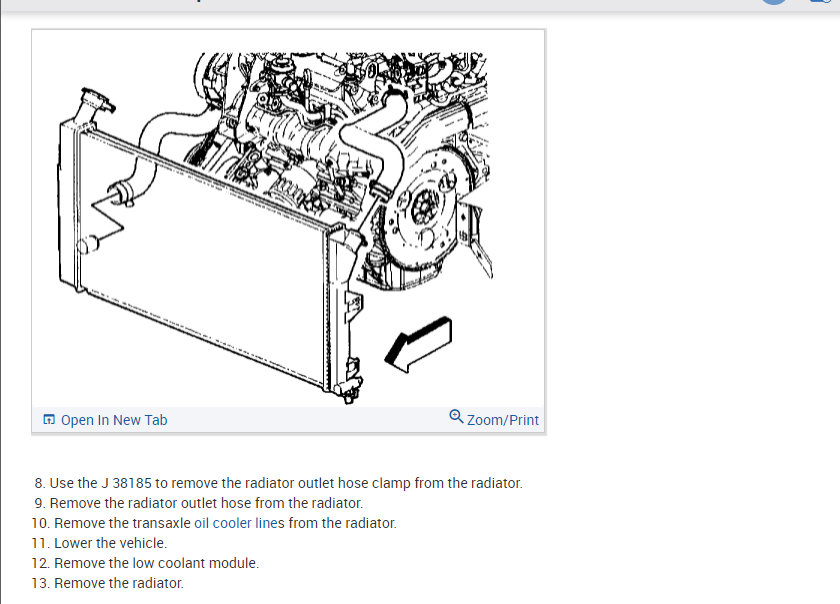 Open In New Tab

Zoom/Print

8. Use the J 38185 to remove the radiator outlet hose clamp from the radiator.
9. Remove the radiator outlet hose from the radiator.
10. Remove the transaxle oil cooler lines from the radiator.
11. Lower the vehicle.
12. Remove the low coolant module.
13. Remove the radiator.