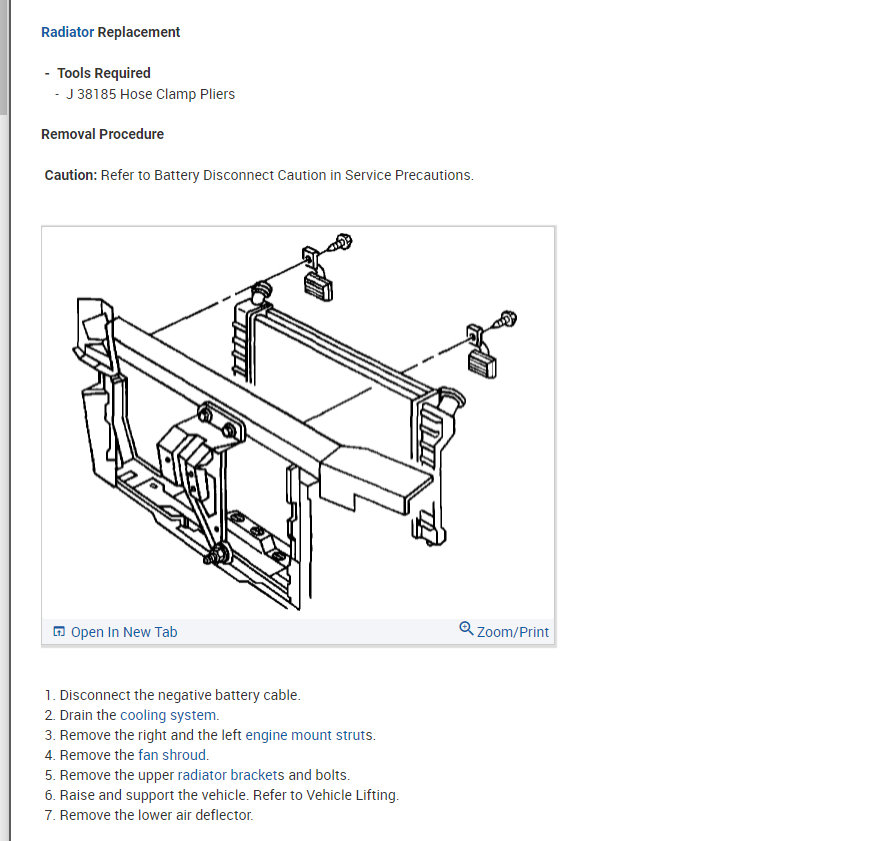 Radiator Replacement

- Tools Required
- J 38185 Hose Clamp Pliers

Removal Procedure

Caution: Refer to Battery Disconnect Caution in Service Precautions.

Open In New Tab
Zoom/Print

1. Disconnect the negative battery cable.
2. Drain the cooling system.
3. Remove the right and the left engine mount struts.
4. Remove the fan shroud.
5. Remove the upper radiator brackets and bolts.
6. Raise and support the vehicle. Refer to Vehicle Lifting.
7. Remove the lower air deflector.