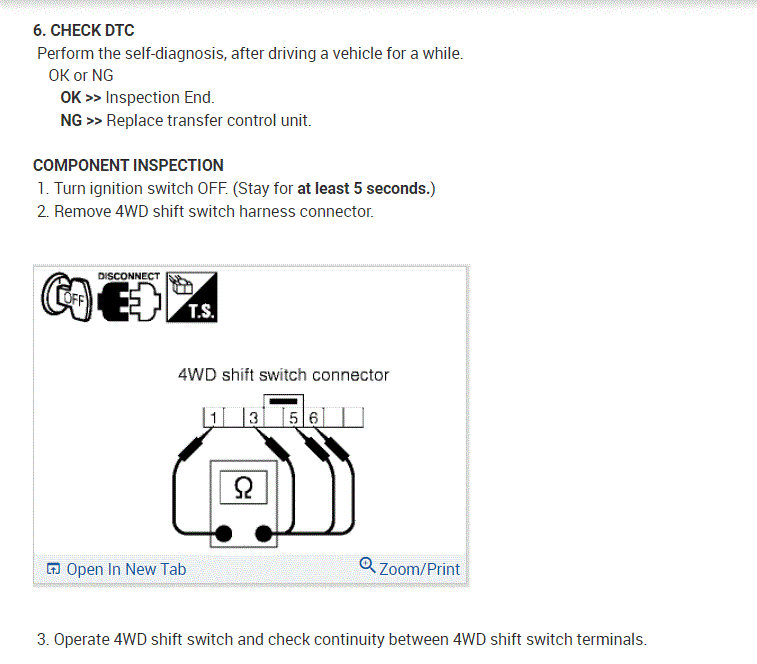 6. CHECK DTC

Perform the self-diagnosis, after driving a vehicle for a while.

OK or NG

OK >> Inspection End.

NG >> Replace transfer control unit.

COMPONENT INSPECTION

1. Turn ignition switch OFF. (Stay for at least 5 seconds.)

2. Remove 4WD shift switch harness connector.

OFF DISCONNECT T.S.

4WD shift switch connector

1 3 5 6

Ω

Open In New Tab

Zoom/Print

3. Operate 4WD shift switch and check continuity between 4WD shift switch terminals.