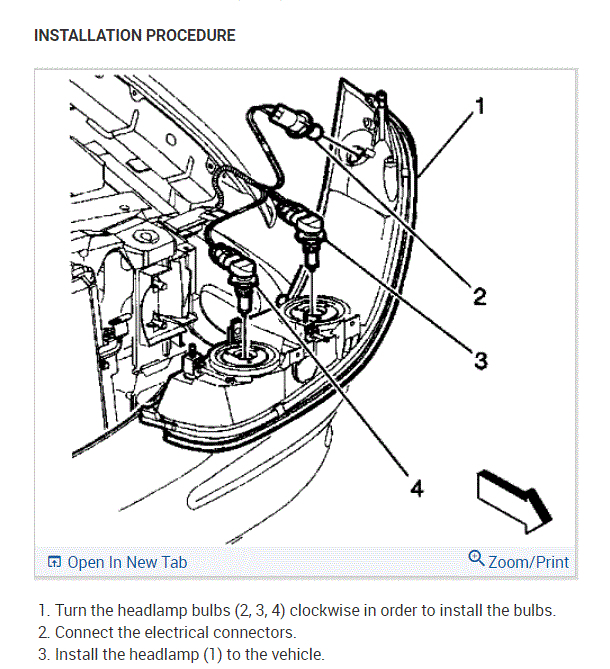 INSTALLATION PROCEDURE

1

2

3

4

Open In New Tab

Zoom/Print

1. Turn the headlamp bulbs (2, 3, 4) clockwise in order to install the bulbs.
2. Connect the electrical connectors.
3. Install the headlamp (1) to the vehicle.