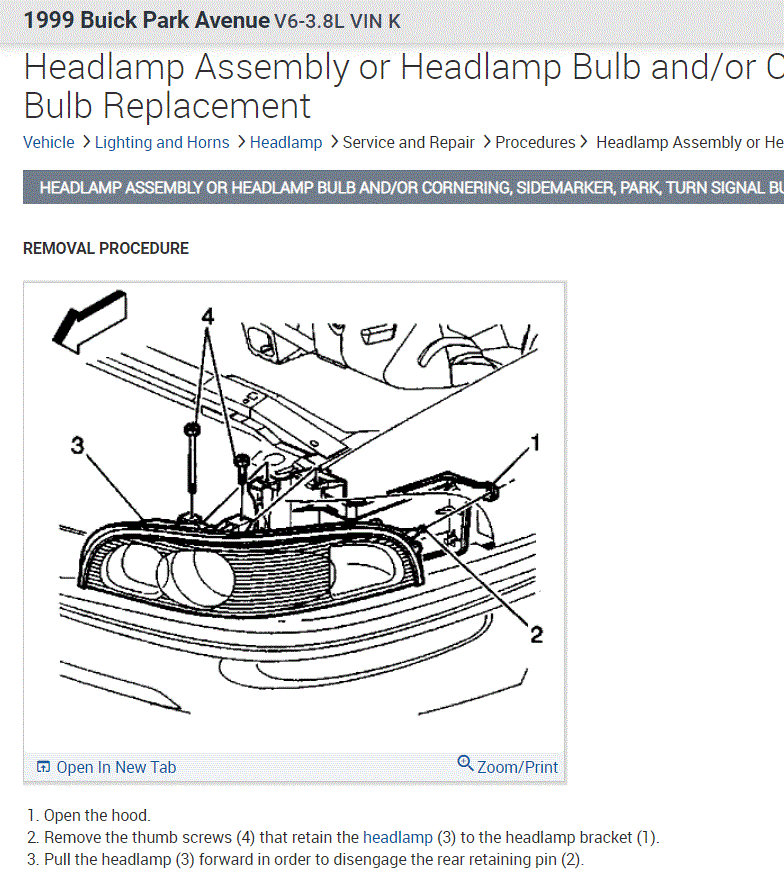 1999 Buick Park Avenue V6-3.8L VIN K

Headlamp Assembly or Headlamp Bulb and/or C
Bulb Replacement

Vehicle > Lighting and Horns > Headlamp > Service and Repair > Procedures > Headlamp Assembly or He

HEADLAMP ASSEMBLY OR HEADLAMP BULB AND/OR CORNERING, SIDEMARKER, PARK, TURN SIGNAL BU

REMOVAL PROCEDURE

4
3
1
2

Open In New Tab
Zoom/Print

1. Open the hood.
2. Remove the thumb screws (4) that retain the headlamp (3) to the headlamp bracket (1).
3. Pull the headlamp (3) forward in order to disengage the rear retaining pin (2).