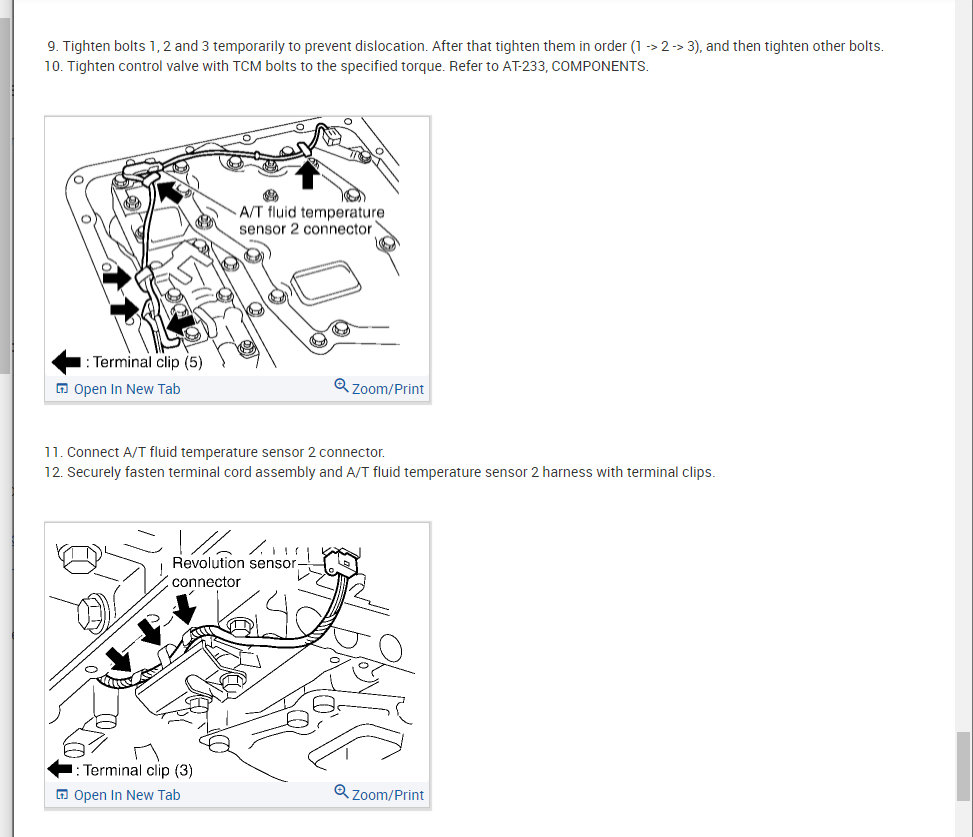 9. Tighten bolts 1, 2 and 3 temporarily to prevent dislocation. After that tighten them in order (1 -> 2 -> 3), and then tighten other bolts.
10. Tighten control valve with TCM bolts to the specified torque. Refer to AT-233, COMPONENTS.

A/T fluid temperature sensor 2 connector

: Terminal clip (5)

Open In New Tab
Zoom/Print

11. Connect A/T fluid temperature sensor 2 connector.
12. Securely fasten terminal cord assembly and A/T fluid temperature sensor 2 harness with terminal clips.

Revolution sensor connector

: Terminal clip (3)

Open In New Tab
Zoom/Print