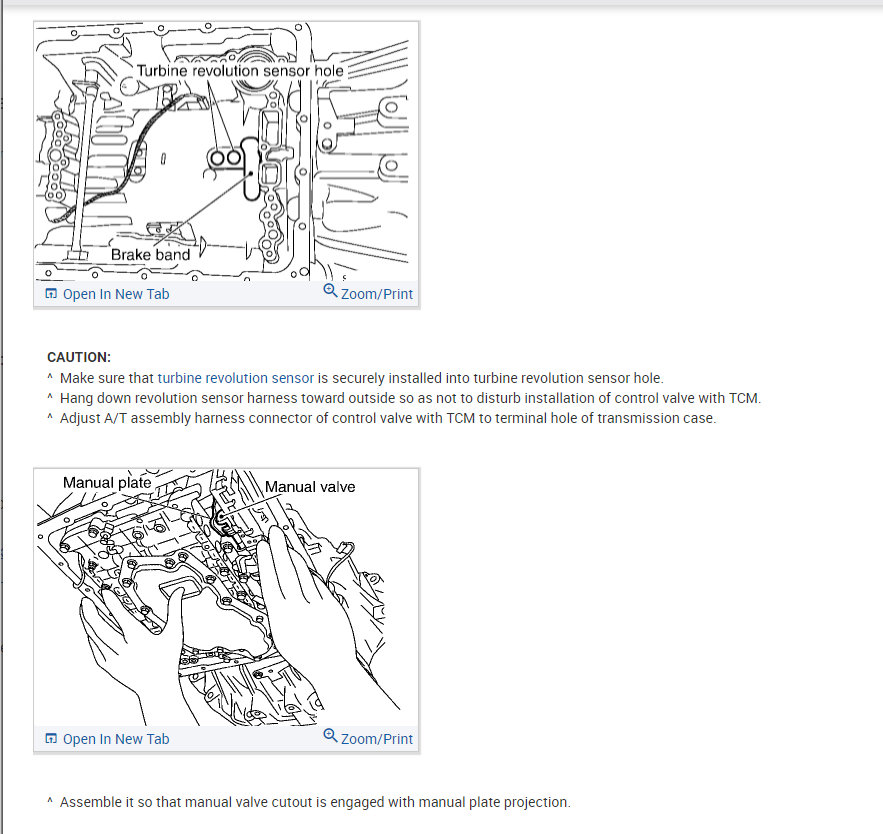 Turbine revolution sensor hole

Brake band

Open In New Tab Zoom/Print

CAUTION:
^ Make sure that turbine revolution sensor is securely installed into turbine revolution sensor hole.
^ Hang down revolution sensor harness toward outside so as not to disturb installation of control valve with TCM.
^ Adjust A/T assembly harness connector of control valve with TCM to terminal hole of transmission case.

Manual plate

Manual valve

Open In New Tab Zoom/Print

^ Assemble it so that manual valve cutout is engaged with manual plate projection.