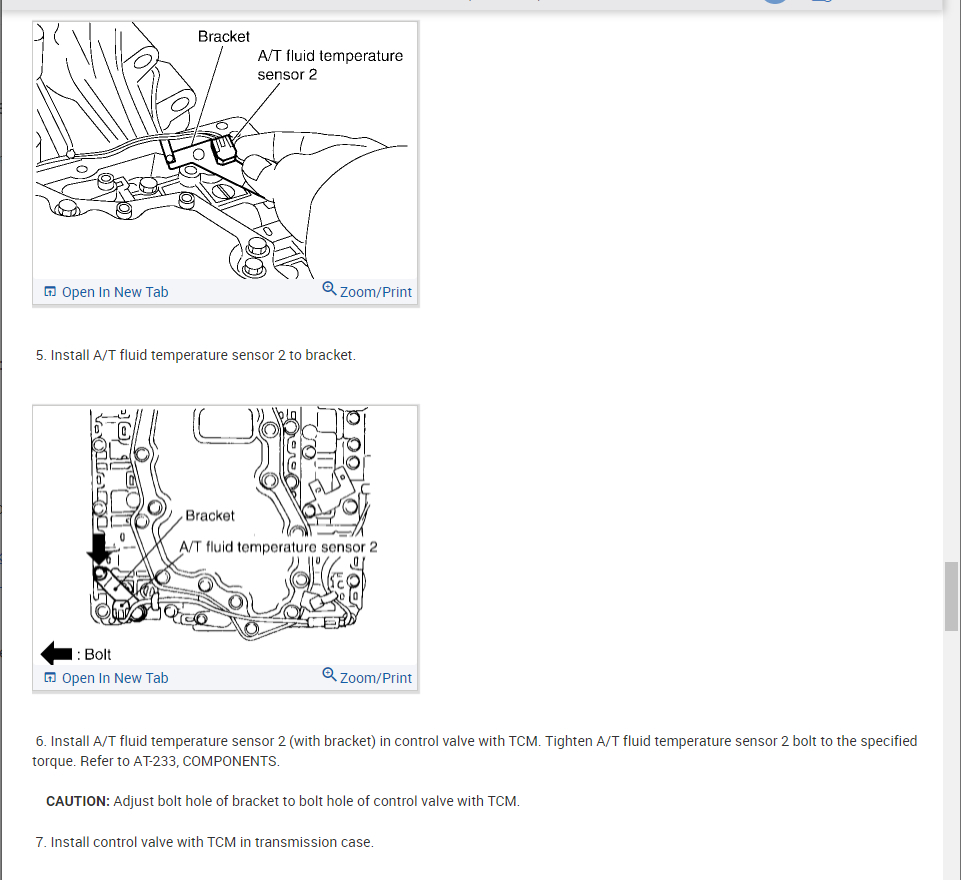 Bracket
A/T fluid temperature sensor 2

Open In New Tab
Zoom/Print

5. Install A/T fluid temperature sensor 2 to bracket.

Bracket
A/T fluid temperature sensor 2
: Bolt

Open In New Tab
Zoom/Print

6. Install A/T fluid temperature sensor 2 (with bracket) in control valve with TCM. Tighten A/T fluid temperature sensor 2 bolt to the specified torque. Refer to AT-233, COMPONENTS.

CAUTION: Adjust bolt hole of bracket to bolt hole of control valve with TCM.

7. Install control valve with TCM in transmission case.