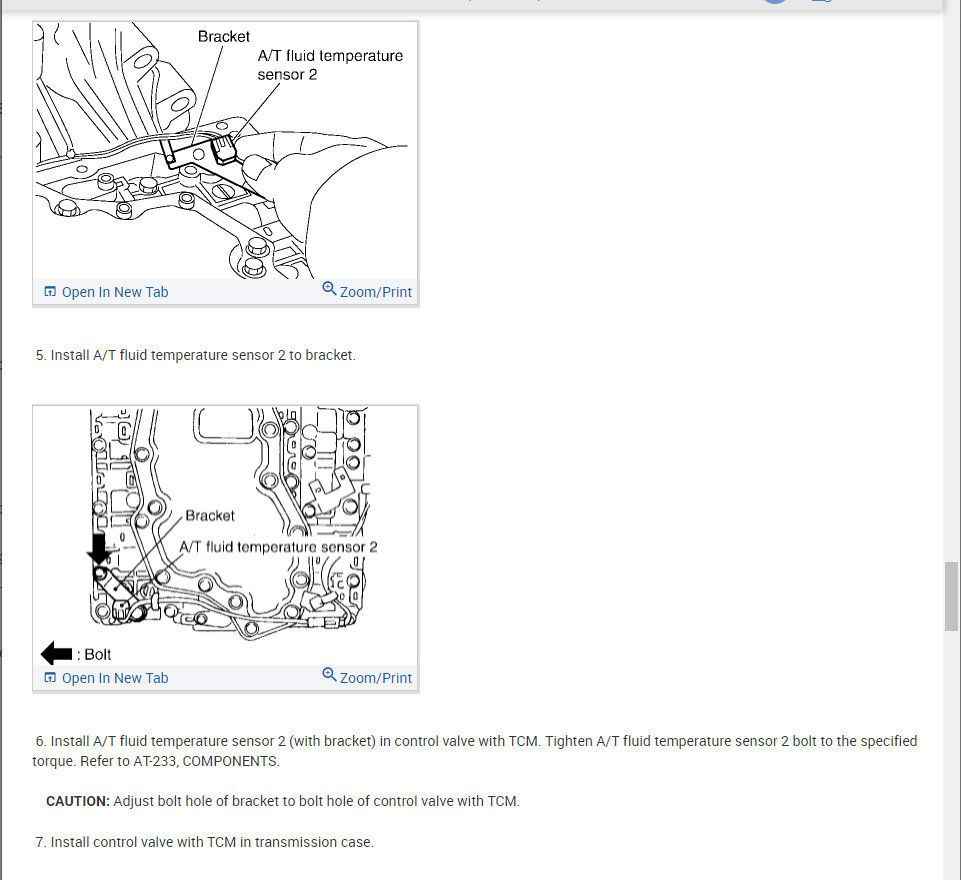 Bracket
A/T fluid temperature sensor 2

Open In New Tab
Zoom/Print

5. Install A/T fluid temperature sensor 2 to bracket.

Bracket
A/T fluid temperature sensor 2
: Bolt

Open In New Tab
Zoom/Print

6. Install A/T fluid temperature sensor 2 (with bracket) in control valve with TCM. Tighten A/T fluid temperature sensor 2 bolt to the specified torque. Refer to AT-233, COMPONENTS.

CAUTION: Adjust bolt hole of bracket to bolt hole of control valve with TCM.

7. Install control valve with TCM in transmission case.