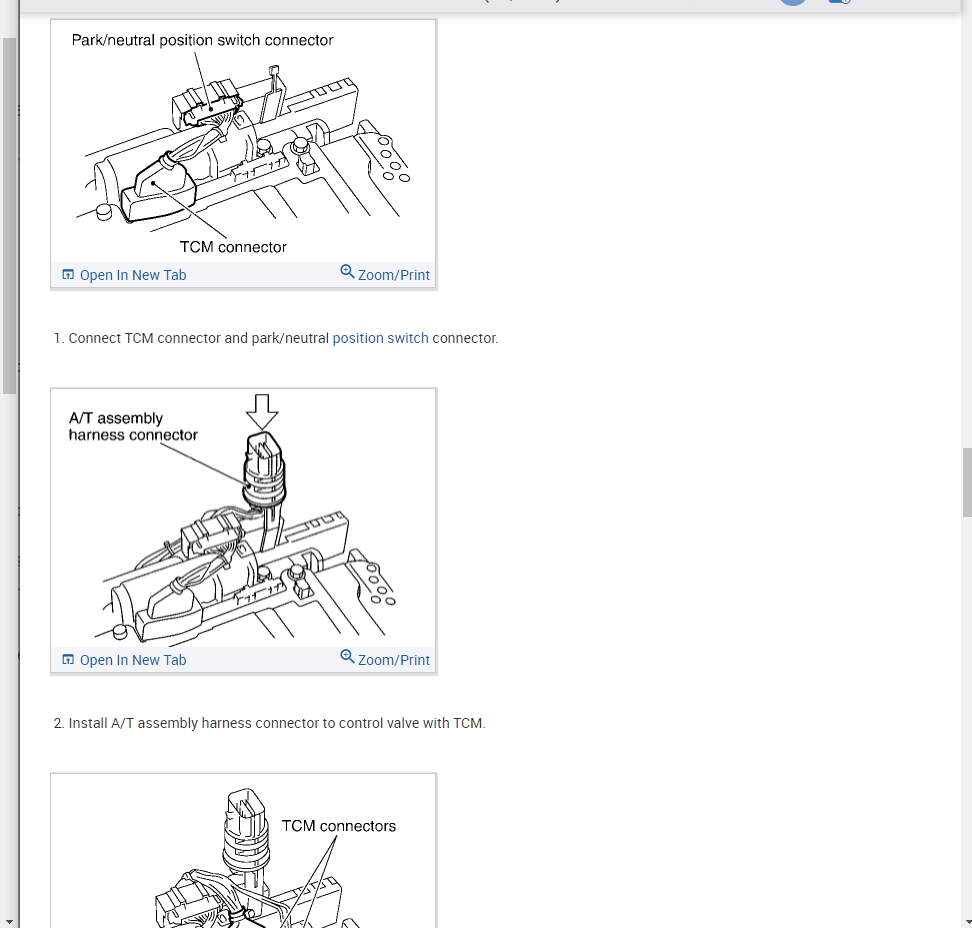 Park/neutral position switch connector

TCM connector

Open In New Tab

Zoom/Print

1. Connect TCM connector and park/neutral position switch connector.

A/T assembly harness connector

Open In New Tab

Zoom/Print

2. Install A/T assembly harness connector to control valve with TCM.

TCM connectors