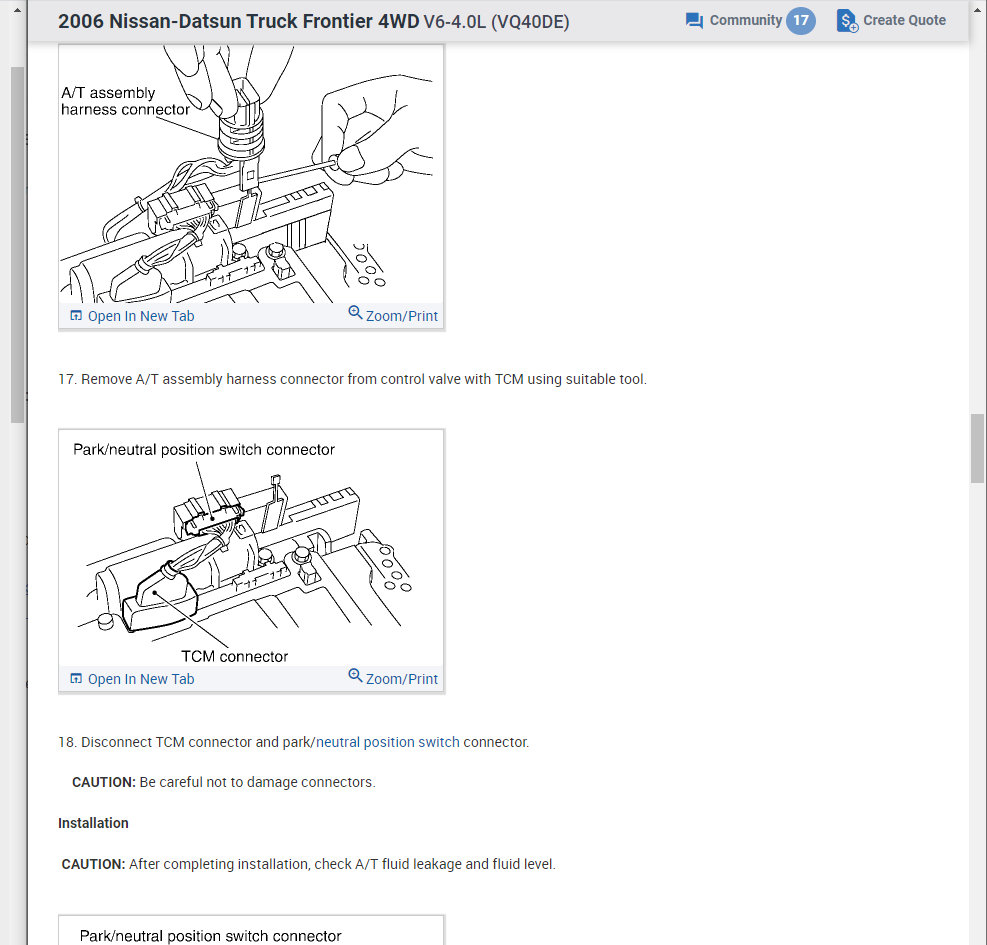 2006 Nissan-Datsun Truck Frontier 4WD V6-4.0L (VQ40DE)

Community 17

Create Quote

A/T assembly harness connector

Open In New Tab

Zoom/Print

17. Remove A/T assembly harness connector from control valve with TCM using suitable tool.

Park/neutral position switch connector

TCM connector

Open In New Tab

Zoom/Print

18. Disconnect TCM connector and park/neutral position switch connector.

CAUTION: Be careful not to damage connectors.

Installation

CAUTION: After completing installation, check A/T fluid leakage and fluid level.

Park/neutral position switch connector