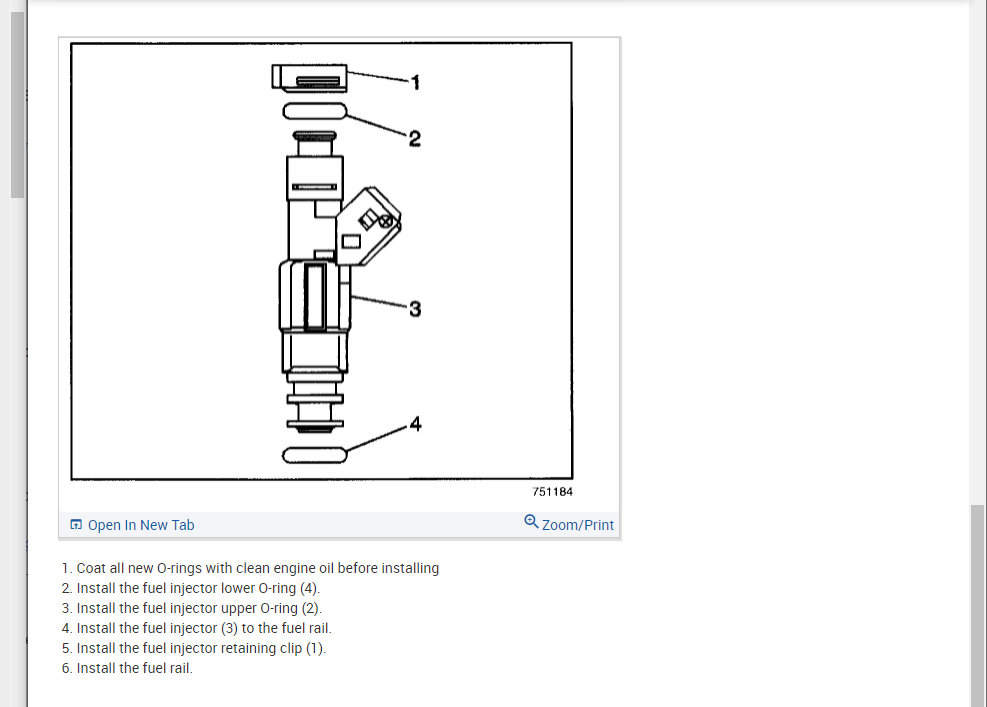 1
2
3
4

751184

Open In New Tab

Zoom/Print

1. Coat all new O-rings with clean engine oil before installing
2. Install the fuel injector lower O-ring (4).
3. Install the fuel injector upper O-ring (2).
4. Install the fuel injector (3) to the fuel rail.
5. Install the fuel injector retaining clip (1).
6. Install the fuel rail.