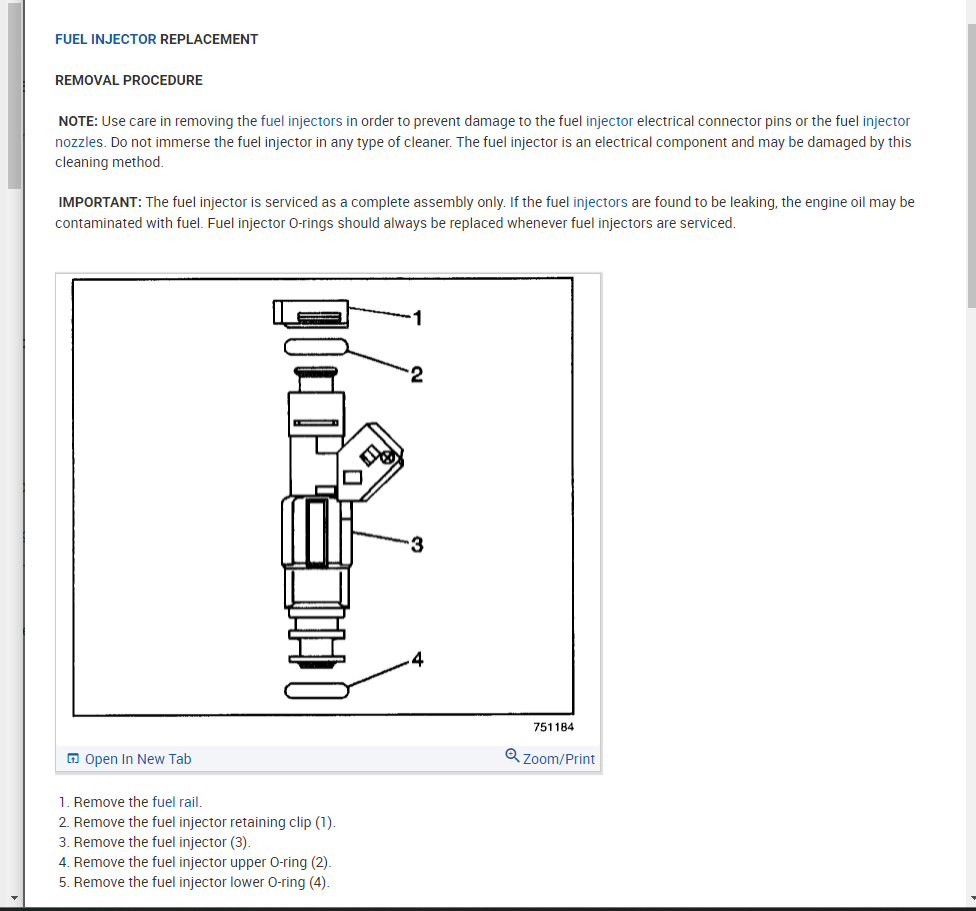 FUEL INJECTOR REPLACEMENT

REMOVAL PROCEDURE

NOTE: Use care in removing the fuel injectors in order to prevent damage to the fuel injector electrical connector pins or the fuel injector nozzles. Do not immerse the fuel injector in any type of cleaner. The fuel injector is an electrical component and may be damaged by this cleaning method.

IMPORTANT: The fuel injector is serviced as a complete assembly only. If the fuel injectors are found to be leaking, the engine oil may be contaminated with fuel. Fuel injector O-rings should always be replaced whenever fuel injectors are serviced.

1
2
3
4
751184

Open In New Tab
Zoom/Print

1. Remove the fuel rail.
2. Remove the fuel injector retaining clip (1).
3. Remove the fuel injector (3).
4. Remove the fuel injector upper O-ring (2).
5. Remove the fuel injector lower O-ring (4).