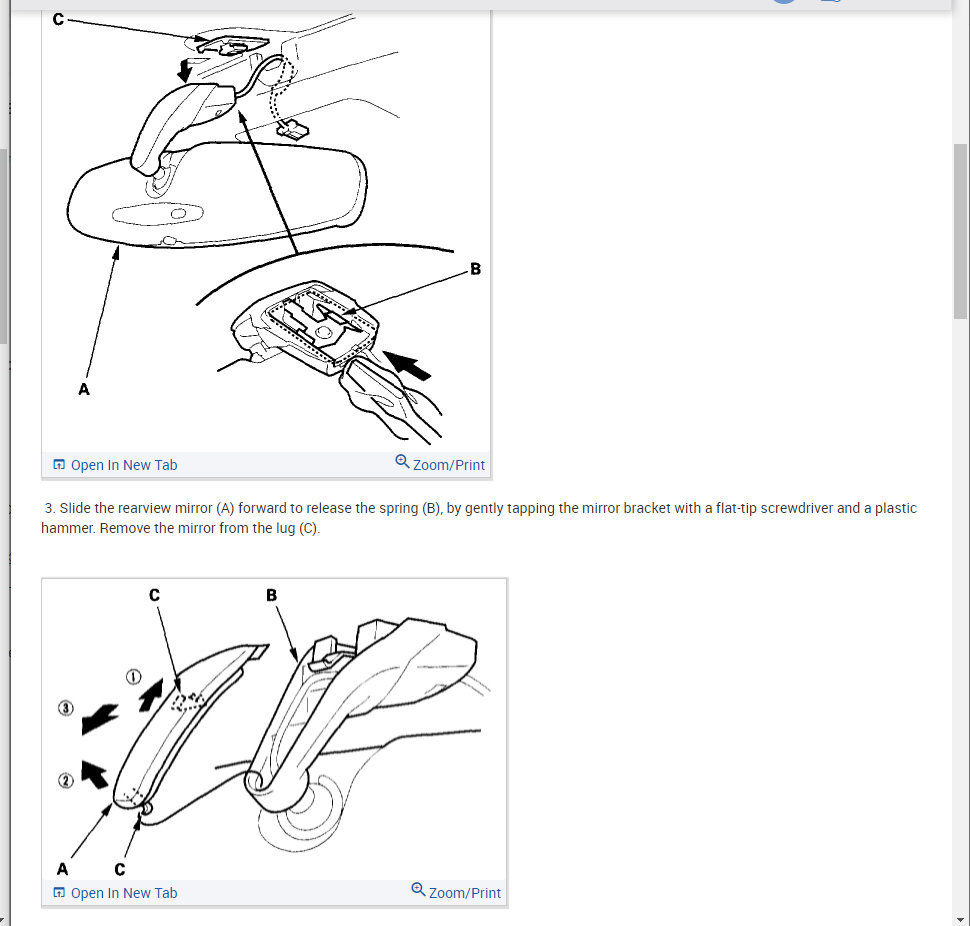 C

B

A

Open In New Tab

Zoom/Print

3. Slide the rearview mirror (A) forward to release the spring (B), by gently tapping the mirror bracket with a flat-tip screwdriver and a plastic hammer. Remove the mirror from the lug (C).

C

B

①

③

②

A

C

Open In New Tab

Zoom/Print