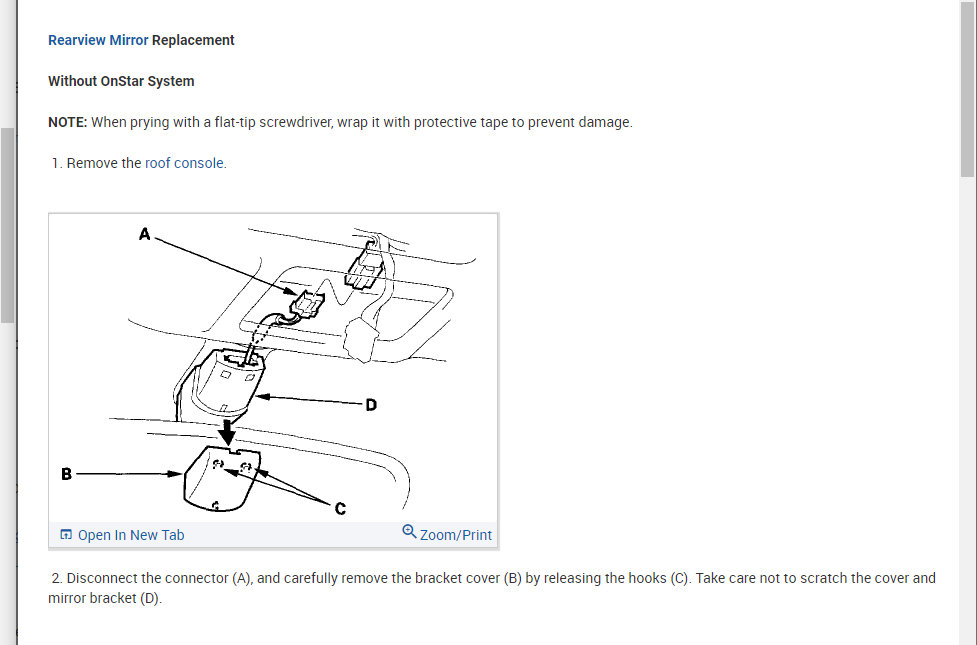 Rearview Mirror Replacement

Without OnStar System

NOTE: When prying with a flat-tip screwdriver, wrap it with protective tape to prevent damage.

1. Remove the roof console.

A

D

B

C

Open In New Tab

Zoom/Print

2. Disconnect the connector (A), and carefully remove the bracket cover (B) by releasing the hooks (C). Take care not to scratch the cover and mirror bracket (D).