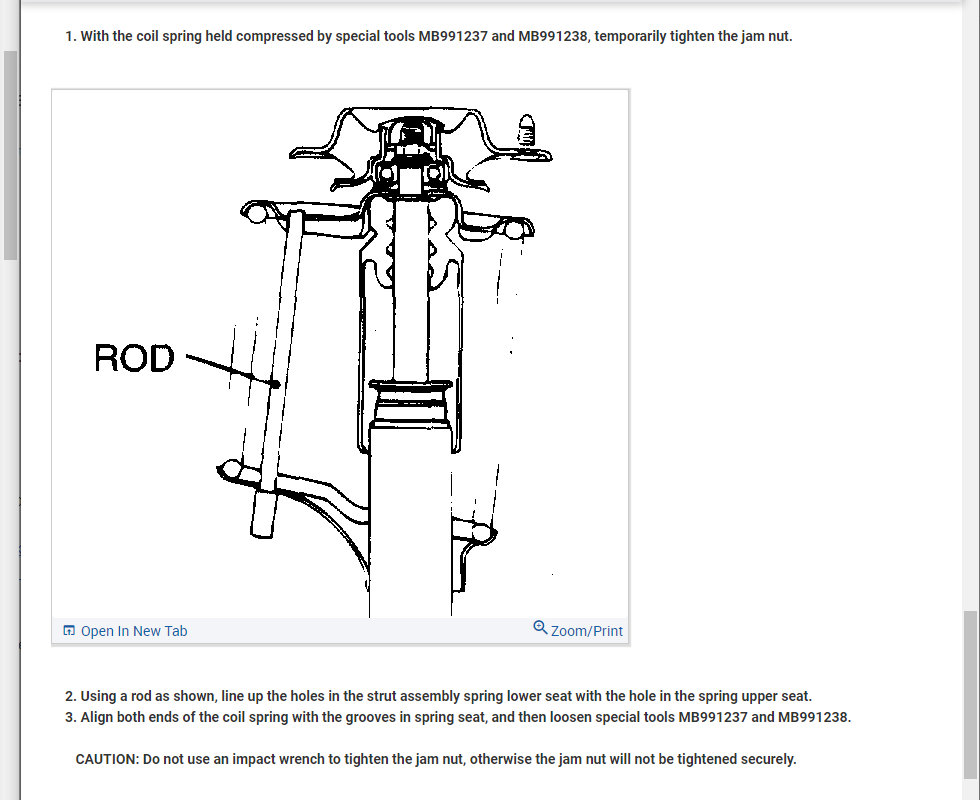 1. With the coil spring held compressed by special tools MB991237 and MB991238, temporarily tighten the jam nut.

ROD

Open In New Tab

Zoom/Print

2. Using a rod as shown, line up the holes in the strut assembly spring lower seat with the hole in the spring upper seat.
3. Align both ends of the coil spring with the grooves in spring seat, and then loosen special tools MB991237 and MB991238.

CAUTION: Do not use an impact wrench to tighten the jam nut, otherwise the jam nut will not be tightened securely.