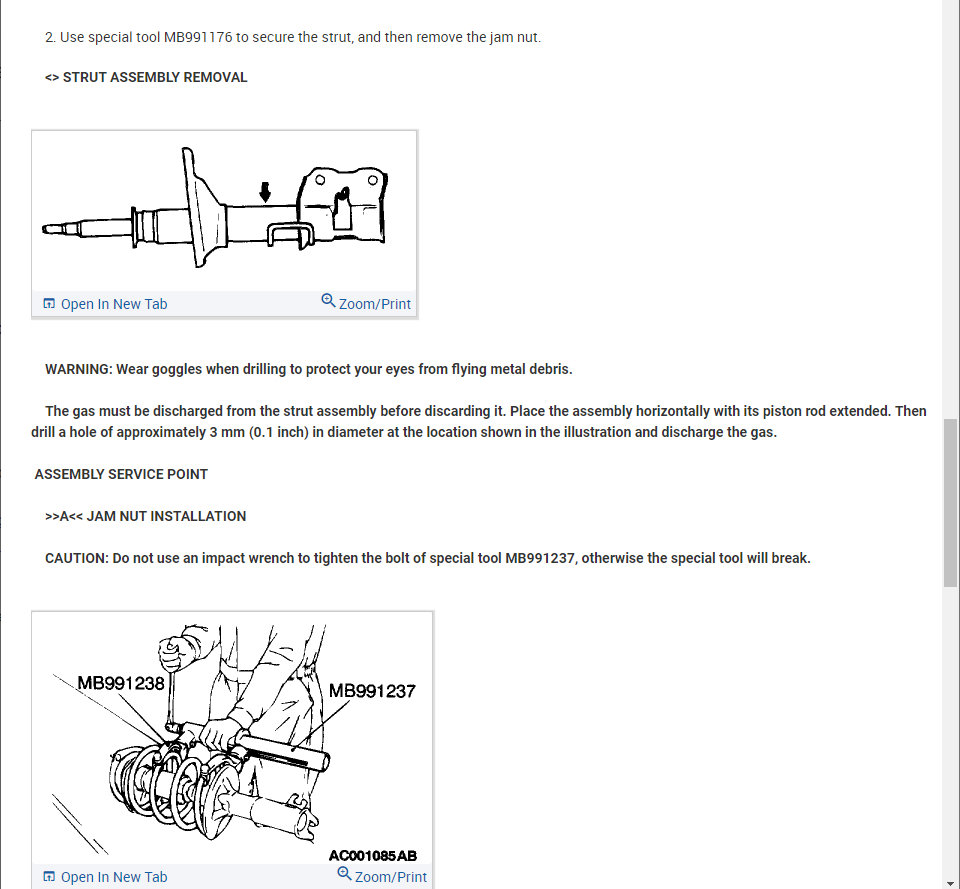 2. Use special tool MB991176 to secure the strut, and then remove the jam nut.

<> STRUT ASSEMBLY REMOVAL

Open In New Tab
Zoom/Print

WARNING: Wear goggles when drilling to protect your eyes from flying metal debris.

The gas must be discharged from the strut assembly before discarding it. Place the assembly horizontally with its piston rod extended. Then drill a hole of approximately 3 mm (0.1 inch) in diameter at the location shown in the illustration and discharge the gas.

ASSEMBLY SERVICE POINT

>>A<< JAM NUT INSTALLATION

CAUTION: Do not use an impact wrench to tighten the bolt of special tool MB991237, otherwise the special tool will break.

MB991238
MB991237
AC001085AB

Open In New Tab
Zoom/Print