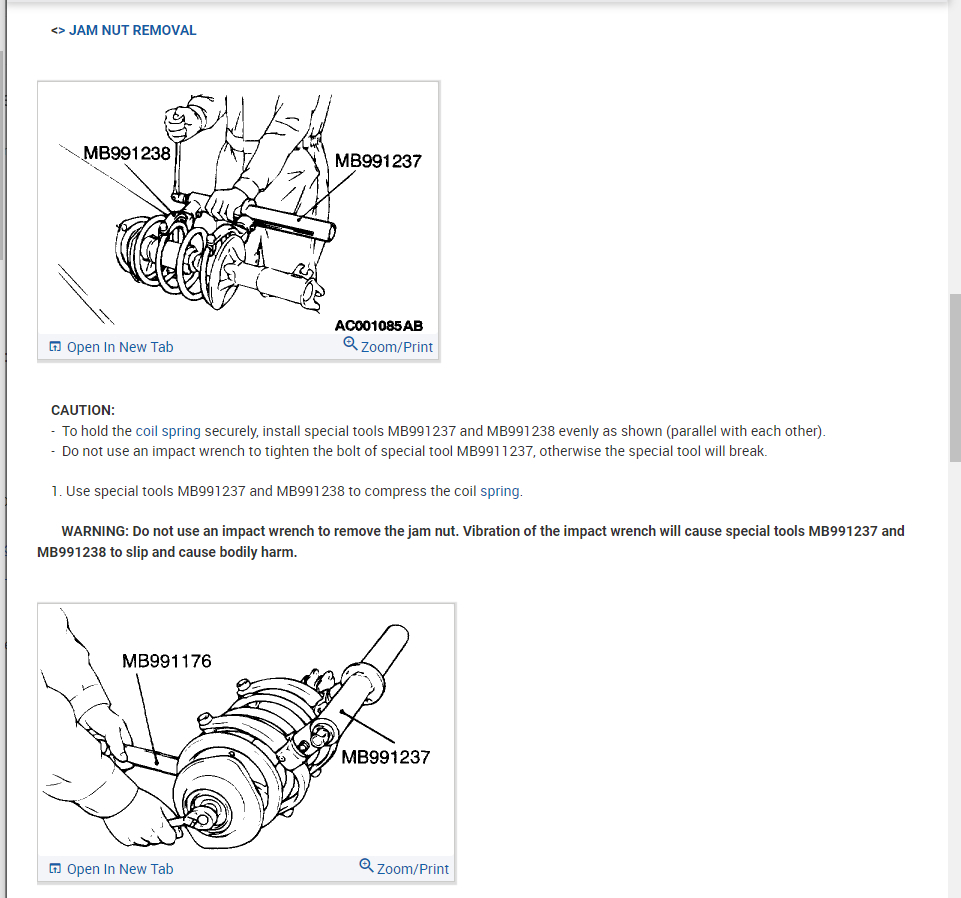 <> JAM NUT REMOVAL

MB991238
MB991237
AC001085AB
Open In New Tab
Zoom/Print

CAUTION:
- To hold the coil spring securely, install special tools MB991237 and MB991238 evenly as shown (parallel with each other).
- Do not use an impact wrench to tighten the bolt of special tool MB9911237, otherwise the special tool will break.

1. Use special tools MB991237 and MB991238 to compress the coil spring.

WARNING: Do not use an impact wrench to remove the jam nut. Vibration of the impact wrench will cause special tools MB991237 and MB991238 to slip and cause bodily harm.

MB991176
MB991237
Open In New Tab
Zoom/Print