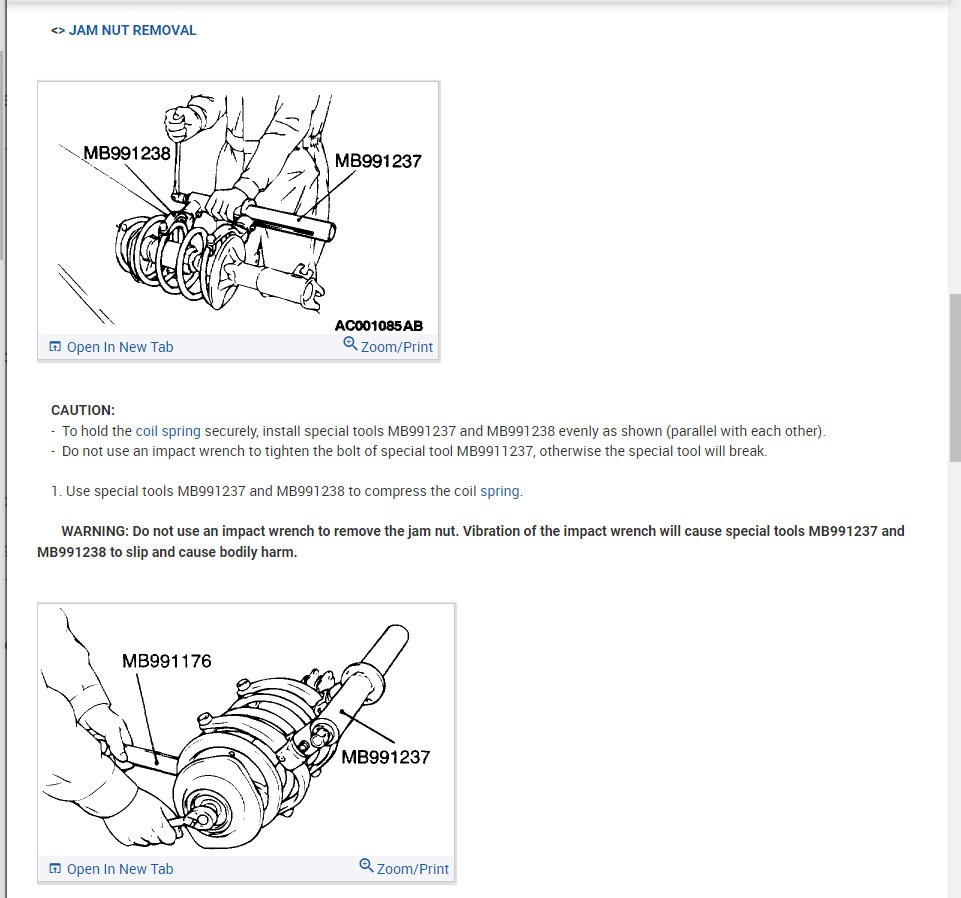 <> JAM NUT REMOVAL

MB991238
MB991237
AC001085AB
Open In New Tab
Zoom/Print

CAUTION:
- To hold the coil spring securely, install special tools MB991237 and MB991238 evenly as shown (parallel with each other).
- Do not use an impact wrench to tighten the bolt of special tool MB9911237, otherwise the special tool will break.

1. Use special tools MB991237 and MB991238 to compress the coil spring.

WARNING: Do not use an impact wrench to remove the jam nut. Vibration of the impact wrench will cause special tools MB991237 and MB991238 to slip and cause bodily harm.

MB991176
MB991237
Open In New Tab
Zoom/Print