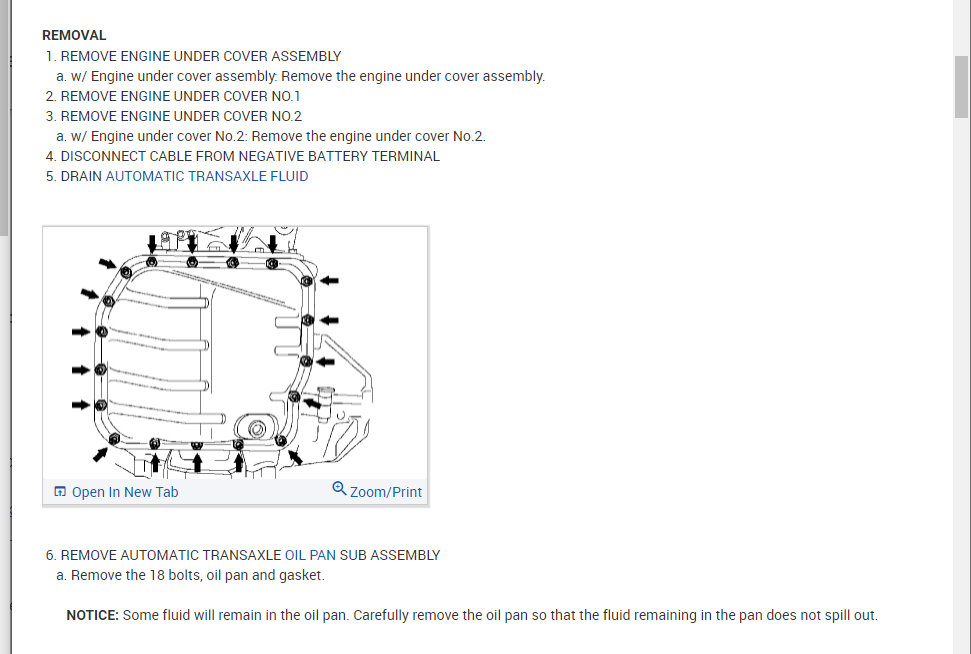 REMOVAL

1. REMOVE ENGINE UNDER COVER ASSEMBLY

a. w/ Engine under cover assembly: Remove the engine under cover assembly.

2. REMOVE ENGINE UNDER COVER NO.1

3. REMOVE ENGINE UNDER COVER NO.2

a. w/ Engine under cover No.2: Remove the engine under cover No.2.

4. DISCONNECT CABLE FROM NEGATIVE BATTERY TERMINAL

5. DRAIN AUTOMATIC TRANSAXLE FLUID

Open In New Tab

Zoom/Print

6. REMOVE AUTOMATIC TRANSAXLE OIL PAN SUB ASSEMBLY

a. Remove the 18 bolts, oil pan and gasket.

NOTICE: Some fluid will remain in the oil pan. Carefully remove the oil pan so that the fluid remaining in the pan does not spill out.