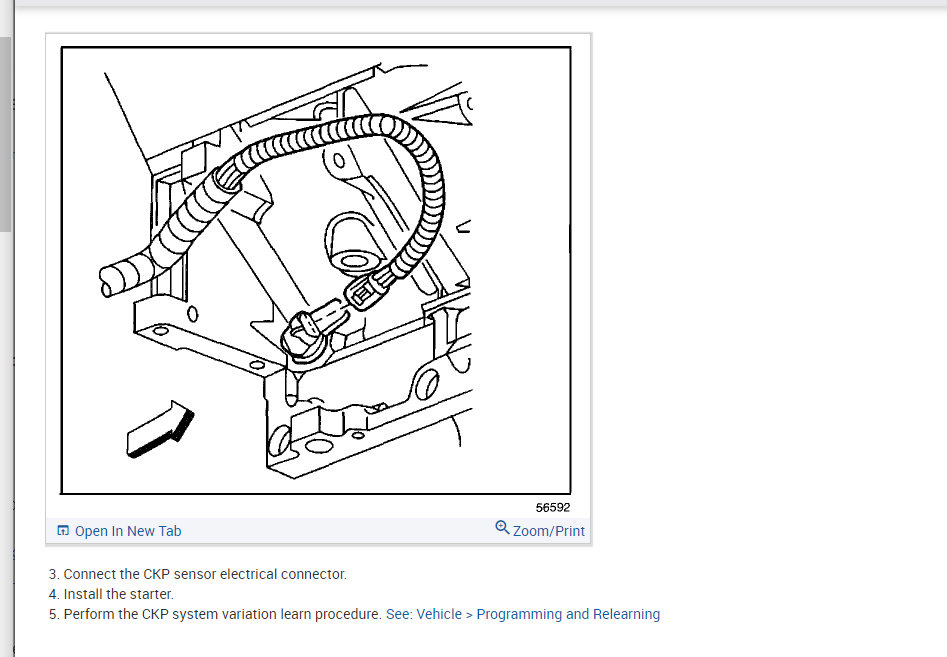 56592

Open In New Tab

Zoom/Print

3. Connect the CKP sensor electrical connector.
4. Install the starter.
5. Perform the CKP system variation learn procedure. See: Vehicle > Programming and Relearning