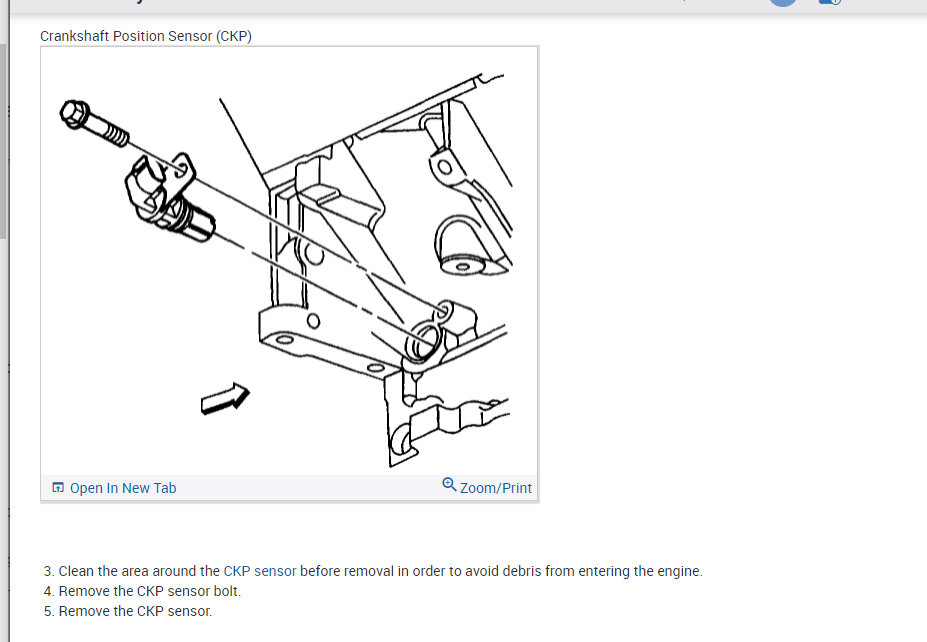 Crankshaft Position Sensor (CKP)

Open In New Tab

Zoom/Print

3. Clean the area around the CKP sensor before removal in order to avoid debris from entering the engine.
4. Remove the CKP sensor bolt.
5. Remove the CKP sensor.